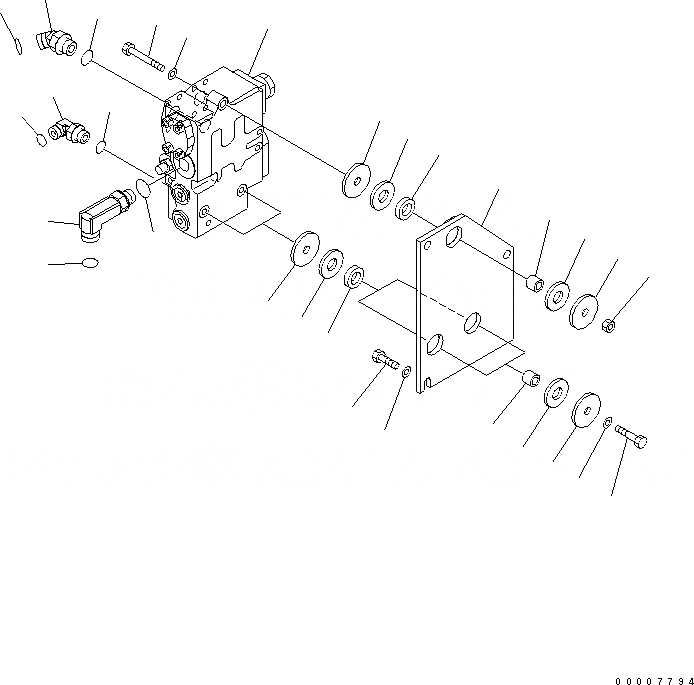 00007794