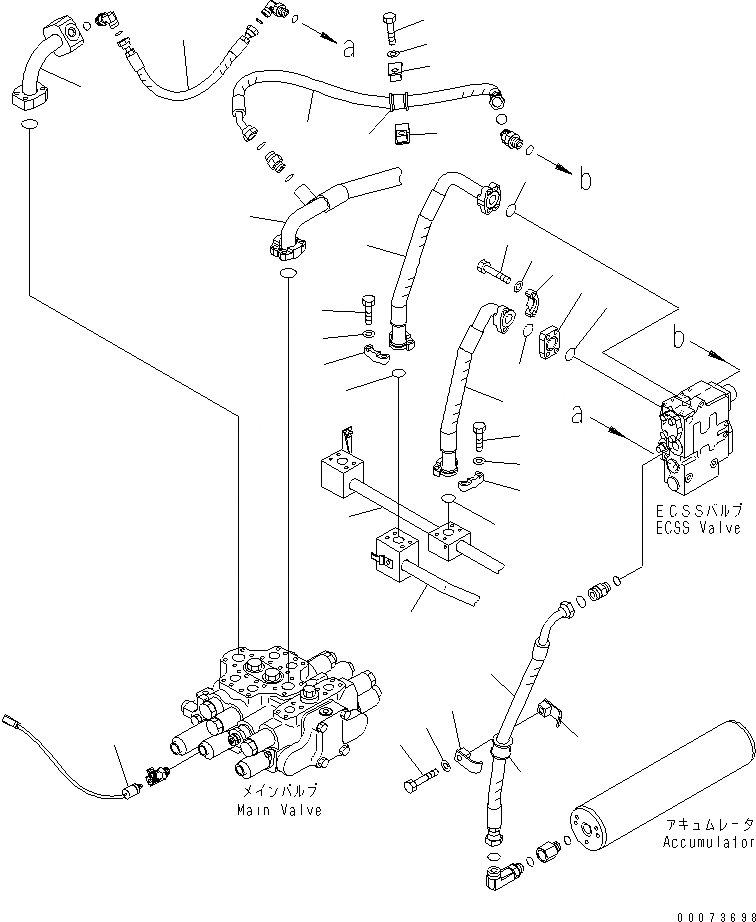 a

b

b

a

ECSSバルブ
ECSS Valve

メインバルブ
Main Valve

アキュムレータ
Accumulator

00073698