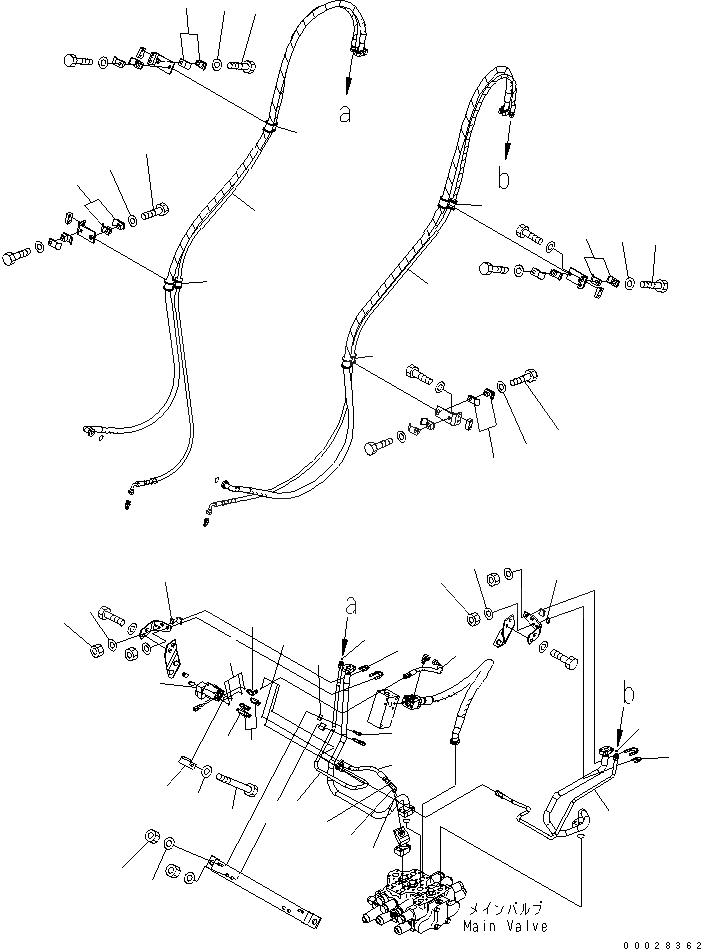 a
b
a
b
メインバルブ
Main Valve
00028362