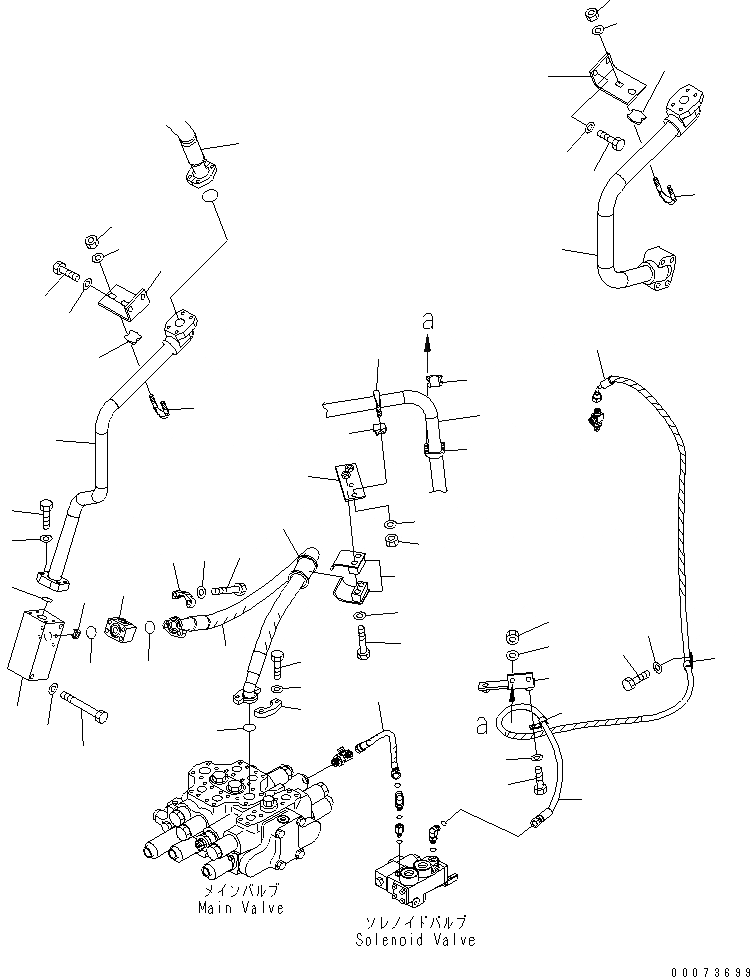 a

a

メインバルブ
Main Valve

ソレノイドバルブ
Solenoid Valve

00073699