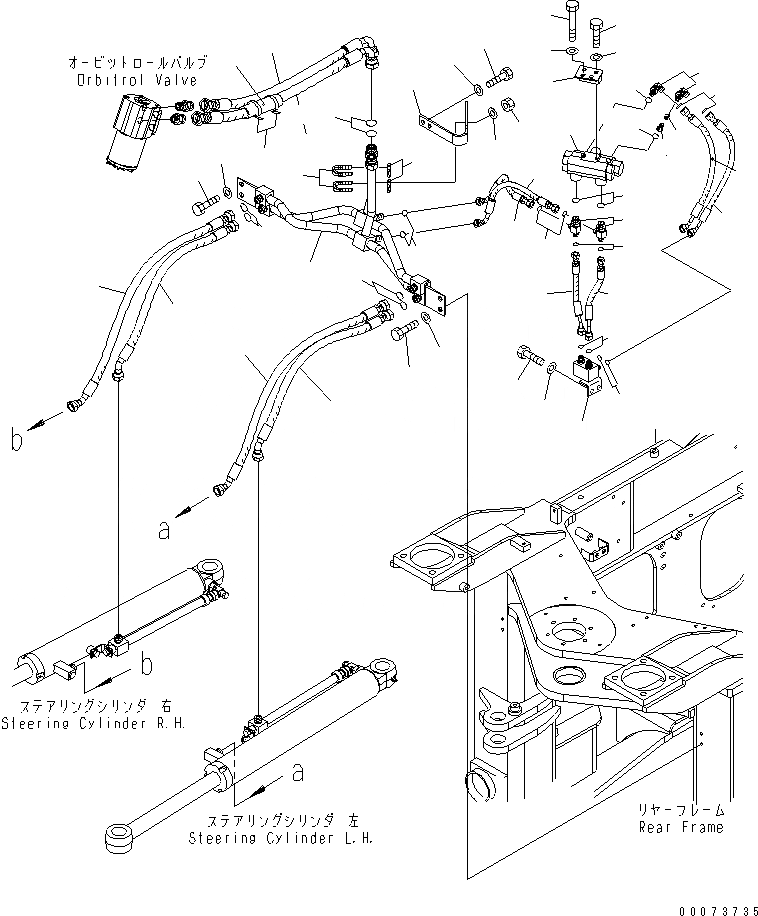 オービットロールバルブ
Orbitrol Valve

b

a

b

ステアリングシリンダ 右
Steering Cylinder R.H.

a

ステアリングシリンダ 左
Steering Cylinder L.H.

リヤーフレーム
Rear Frame

00073735