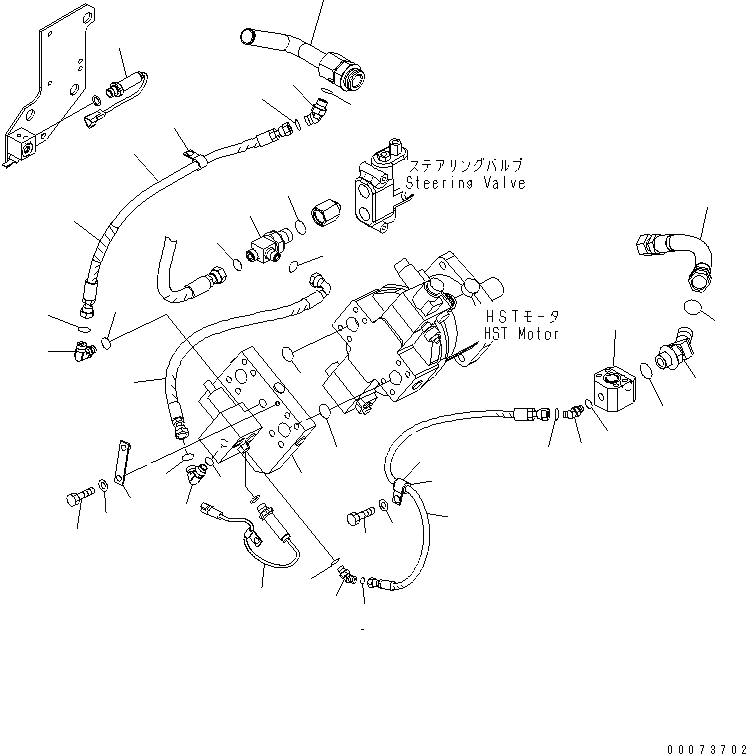 ステアリングバルブ
Steering Valve

HSTモータ
HST Motor

00073702