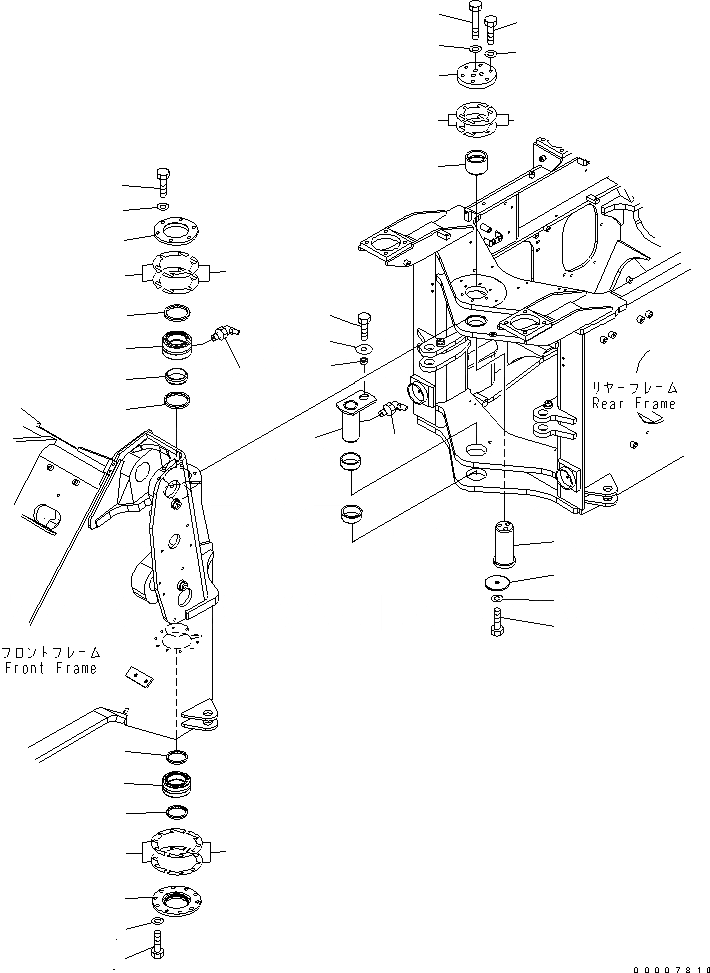 リヤーフレーム
Rear Frame

フロントフレーム
Front Frame

00007810