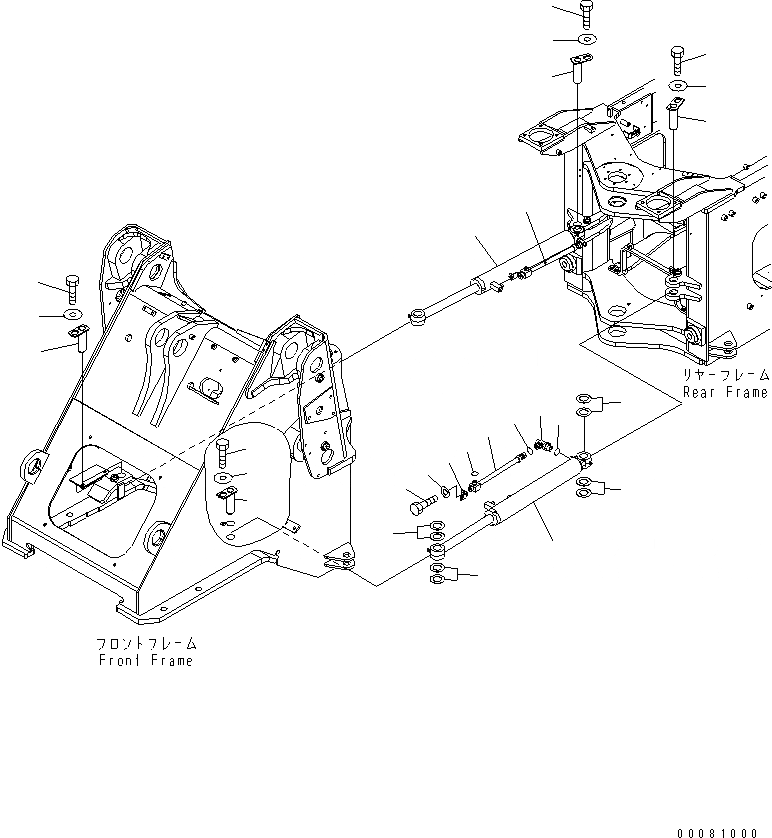 リヤーフレーム
Rear Frame

フロントフレーム
Front Frame

00081000