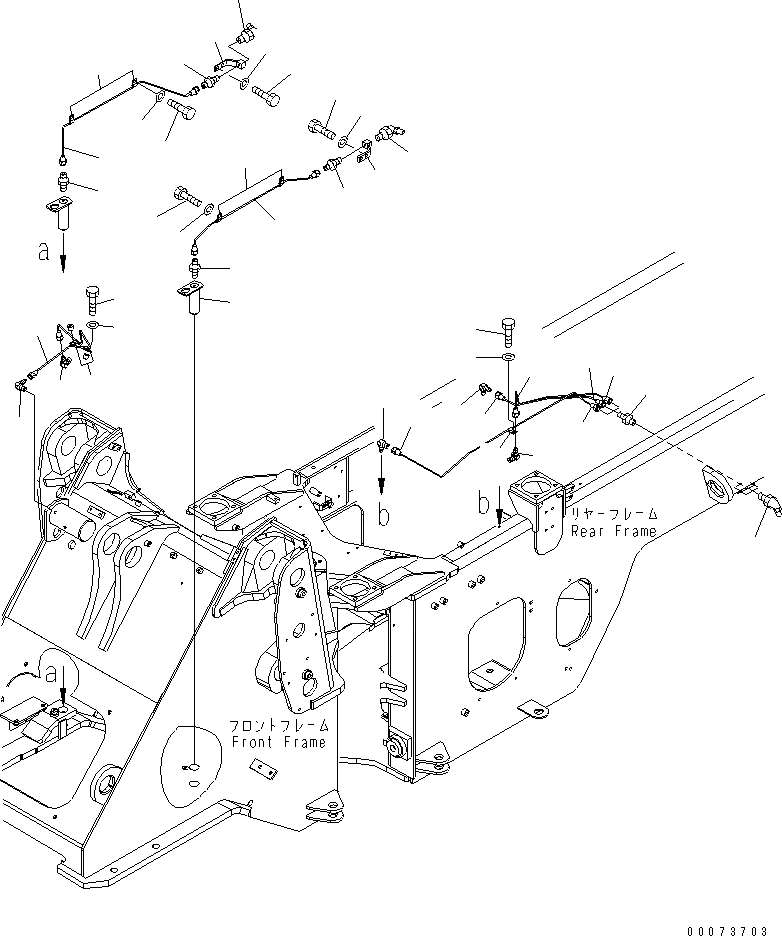 a

b

b

リヤーフレーム
Rear Frame

a

フロントフレーム
Front Frame

00073703