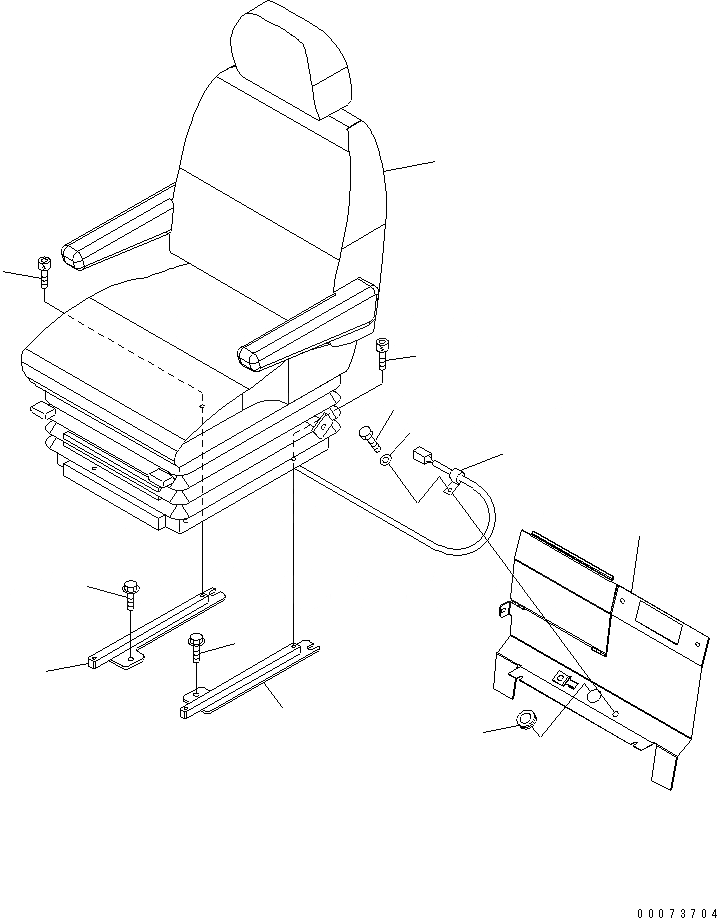 00073704