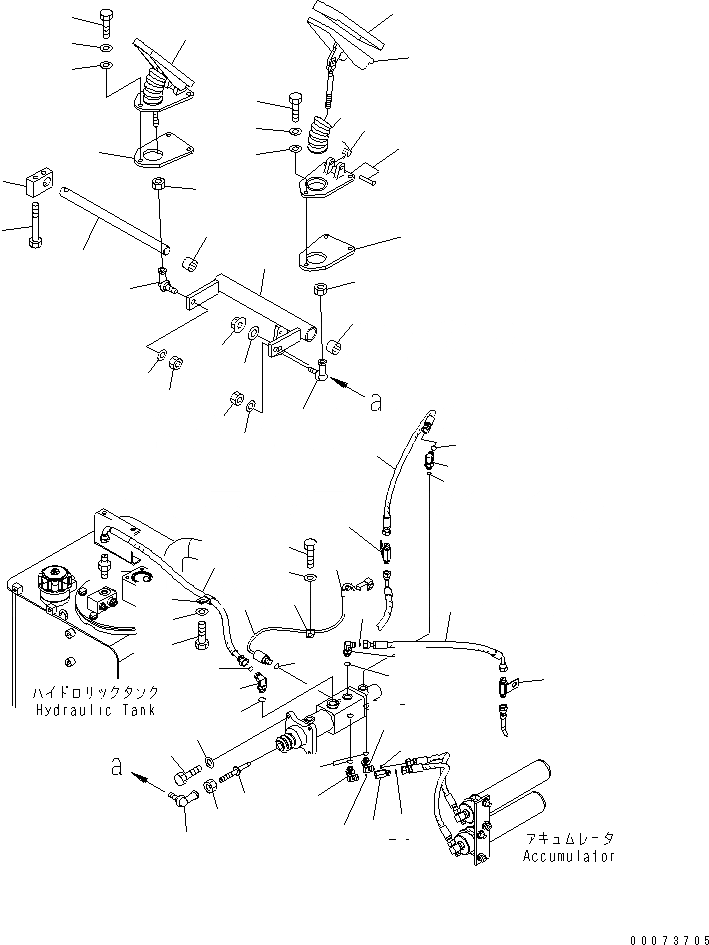 a

ハイドロリックタンク
Hydraulic Tank

a

アキュムレータ
Accumulator

00073705