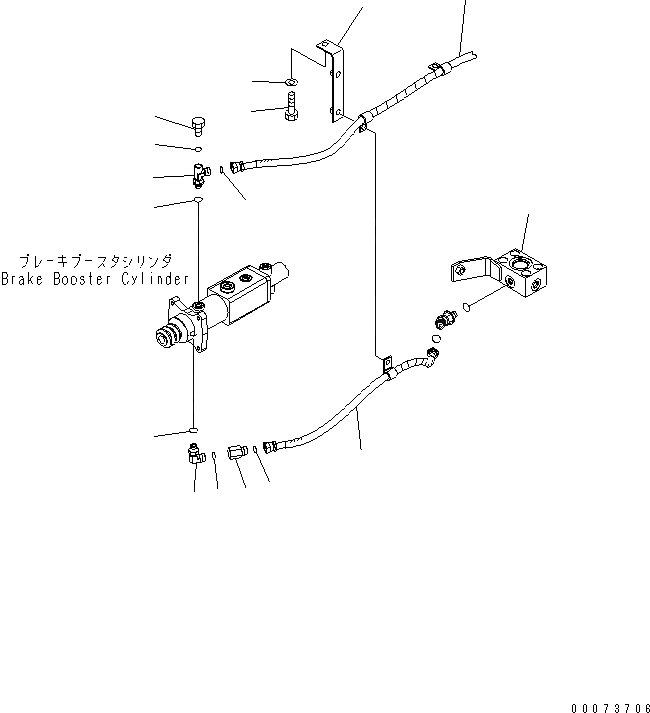 ブレーキブースタシリンダ
Brake Booster Cylinder

00073706