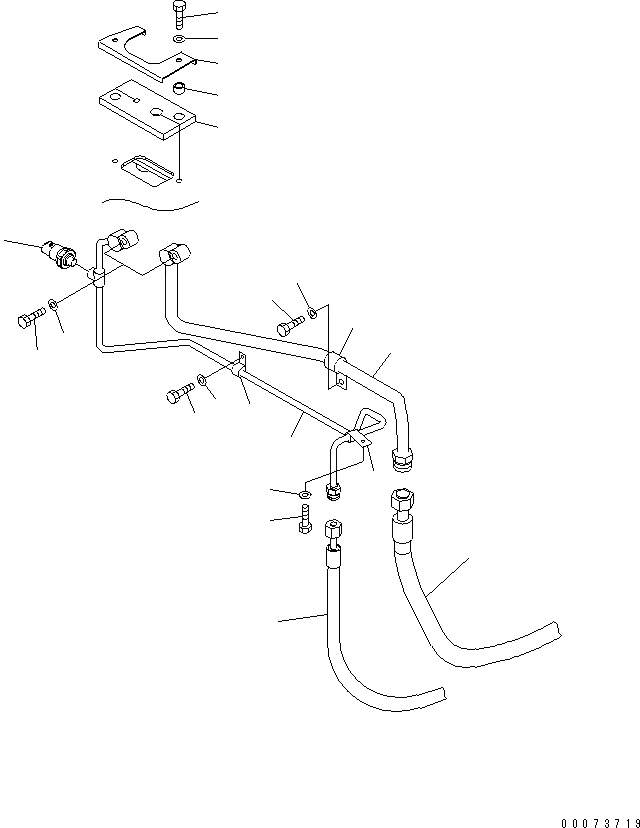 00073719