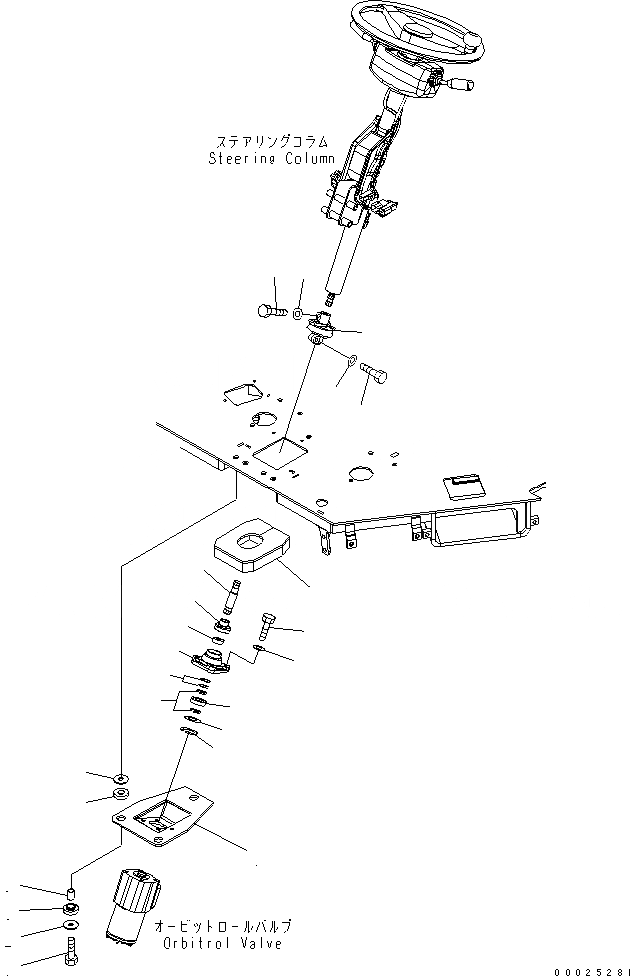 ステアリングコラム
Steering Column

オービットロールバルブ
Orbitrol Valve

00025281