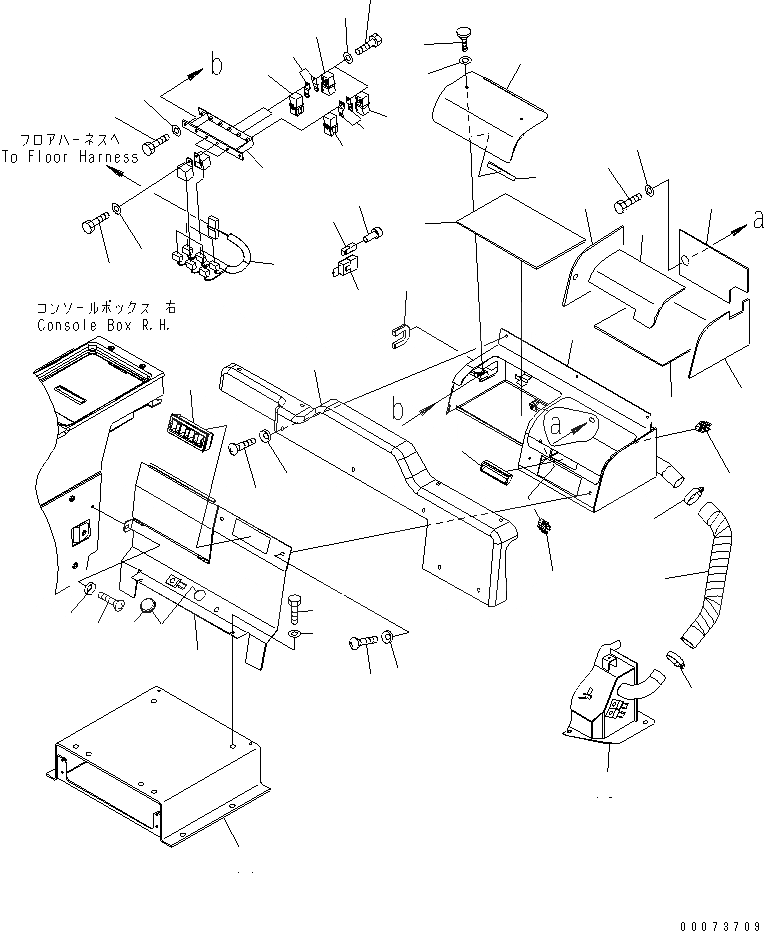 b

フロアハーネスへ
To Floor Harness

a

コンソールボックス 右
Console Box R.H.

b

a

00073709