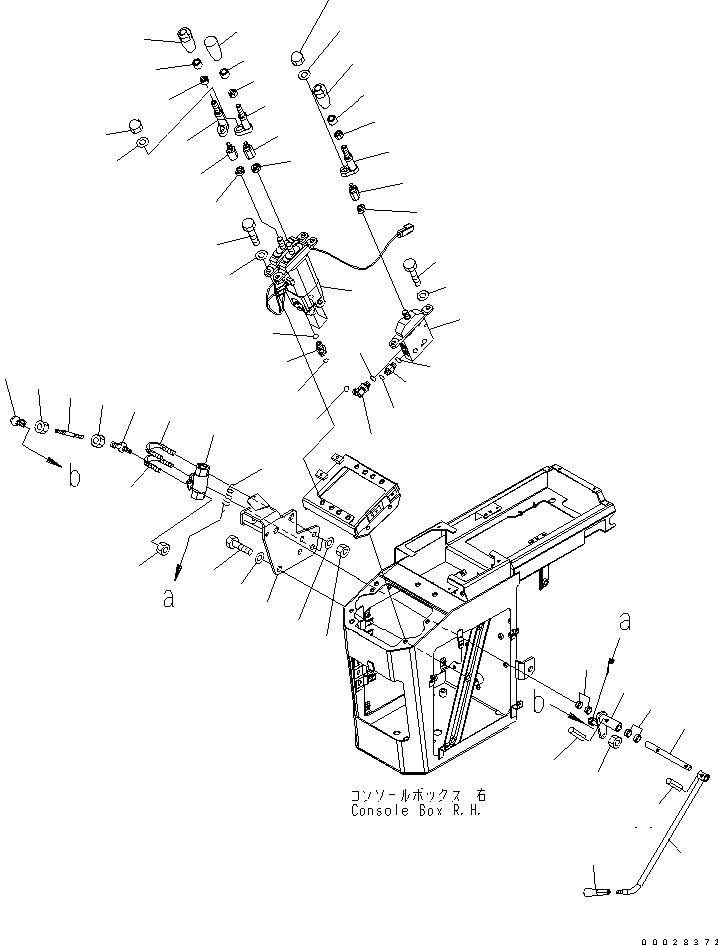 b

a

a

b

コンソールボックス 右
Console Box R.H.

00028372