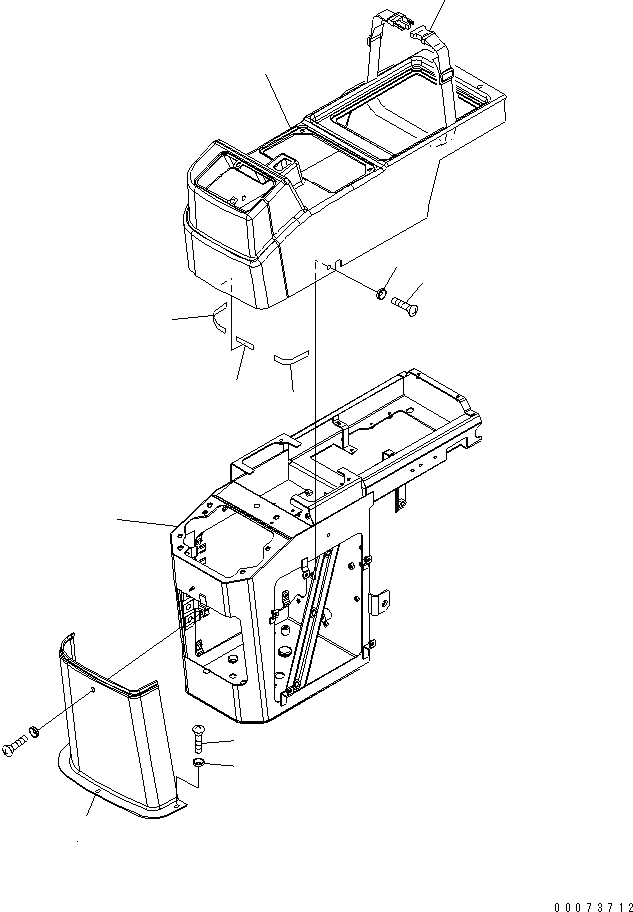 00073712