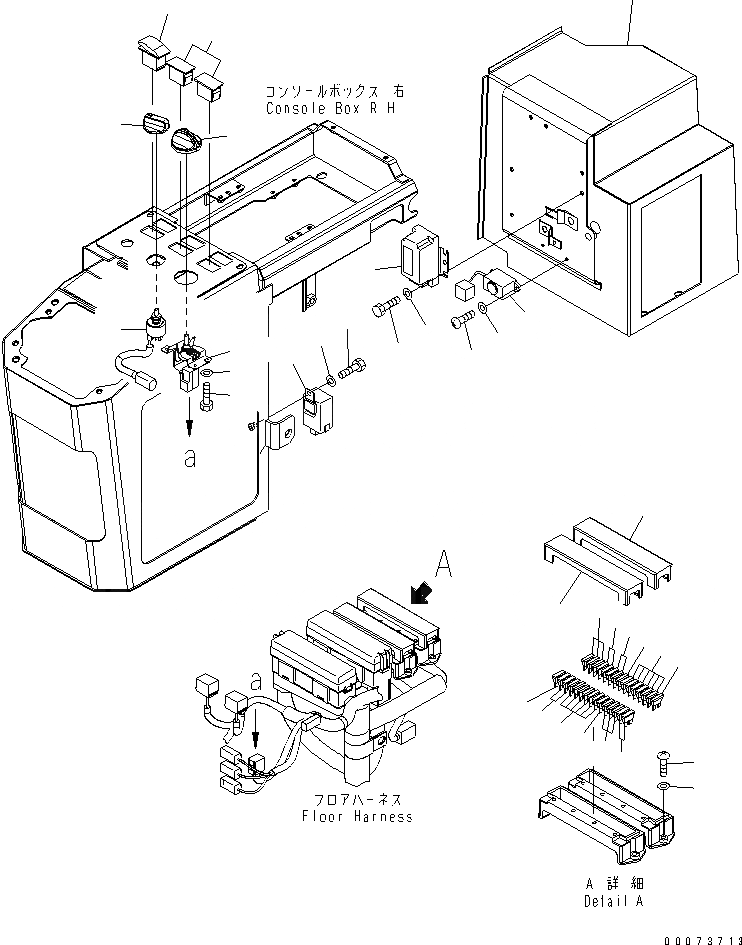 コンソールボックス 右
Console Box R H

a

A

a

フロアハーネス
Floor Harness

A 詳 細
Detail A

00073713