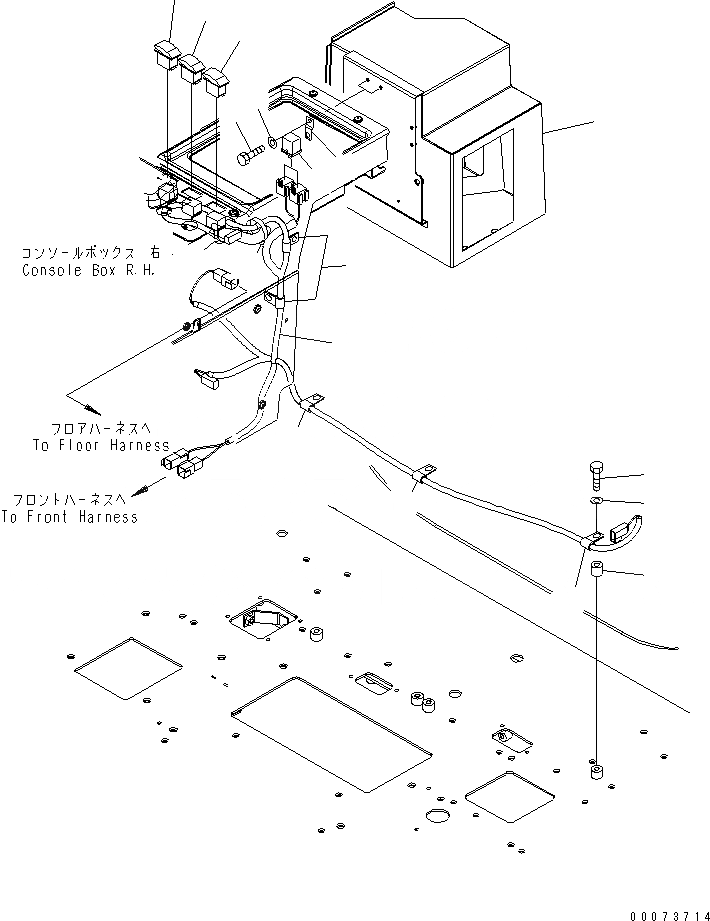 コンソールボックス 右
Console Box R.H.

フロアハーネスへ
To Floor Harness

フロントハーネスへ
To Front Harness

00073714