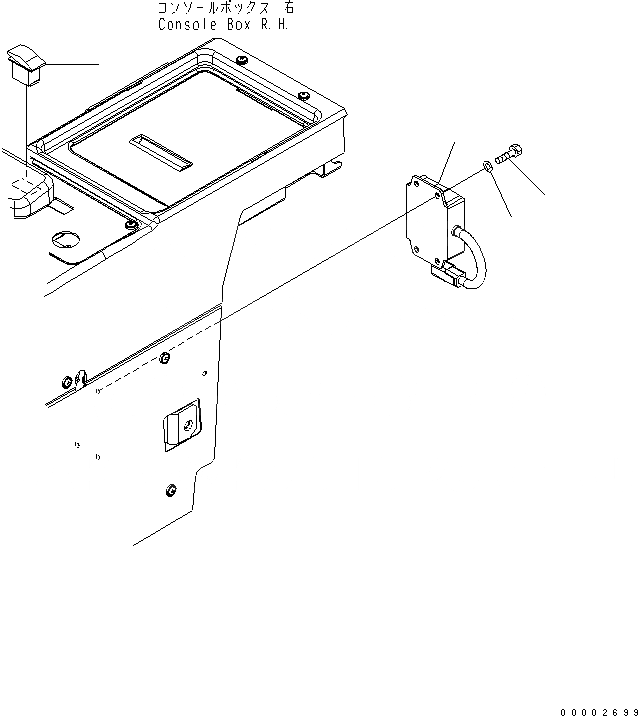 コンソールボックス 右
Console Box R.H.

00002699