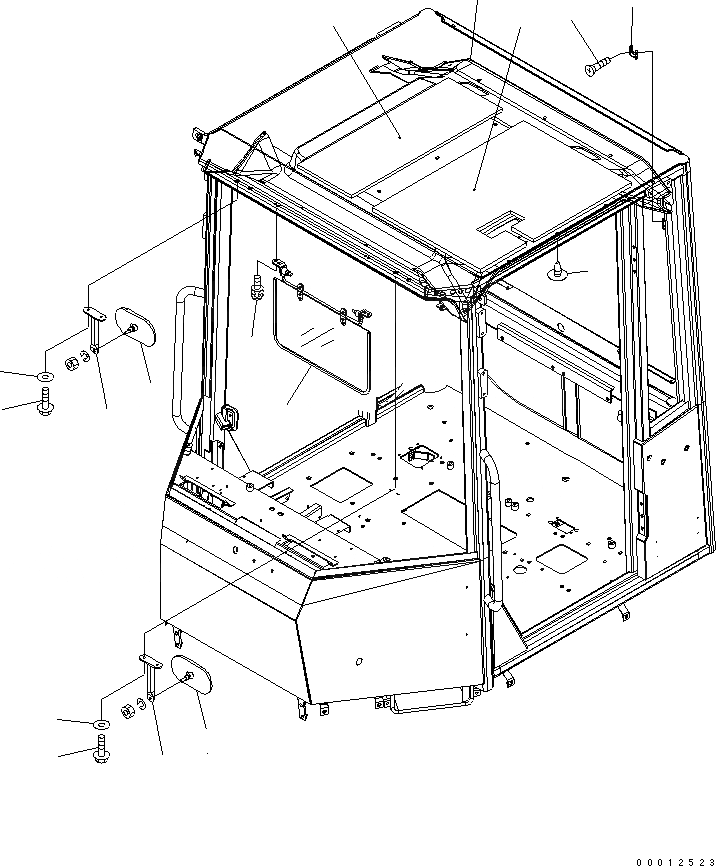 00012523