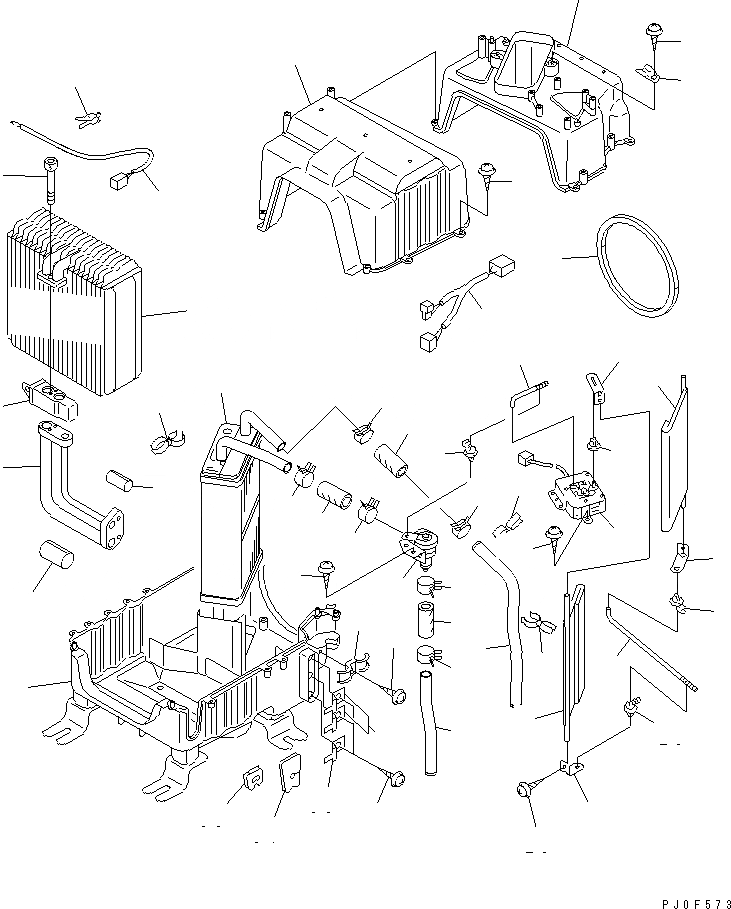 PJ0F573