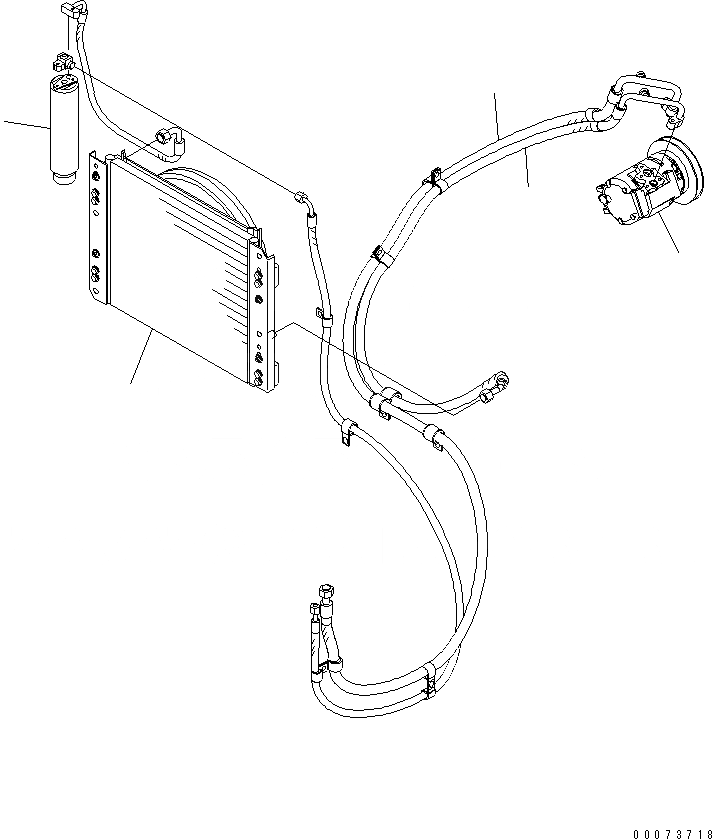 00073718