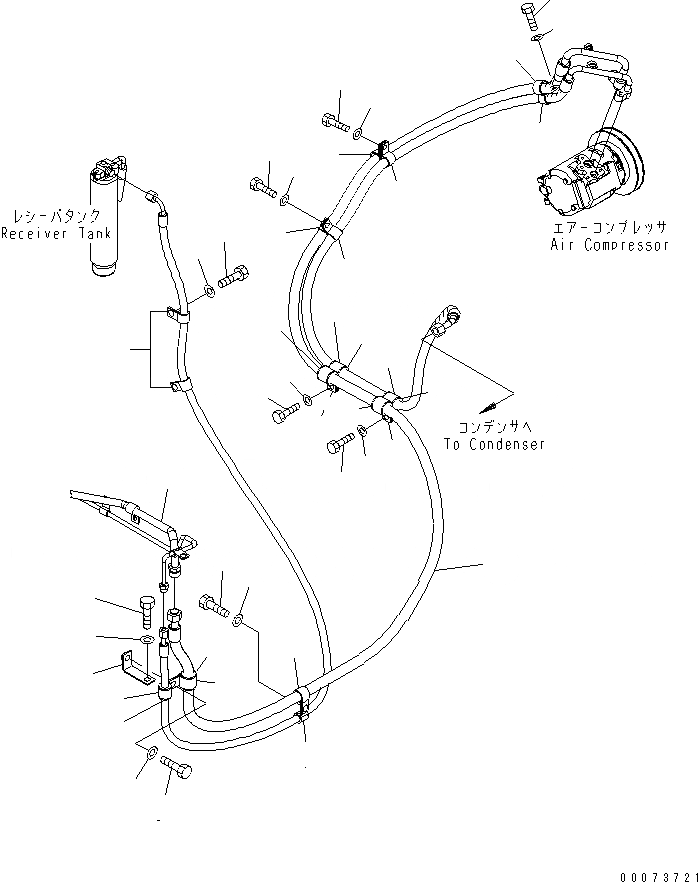 レシーバタンク
Receiver Tank

エアーコンプレッサ
Air Compressor

コンデンサへ
To Condenser

00073721