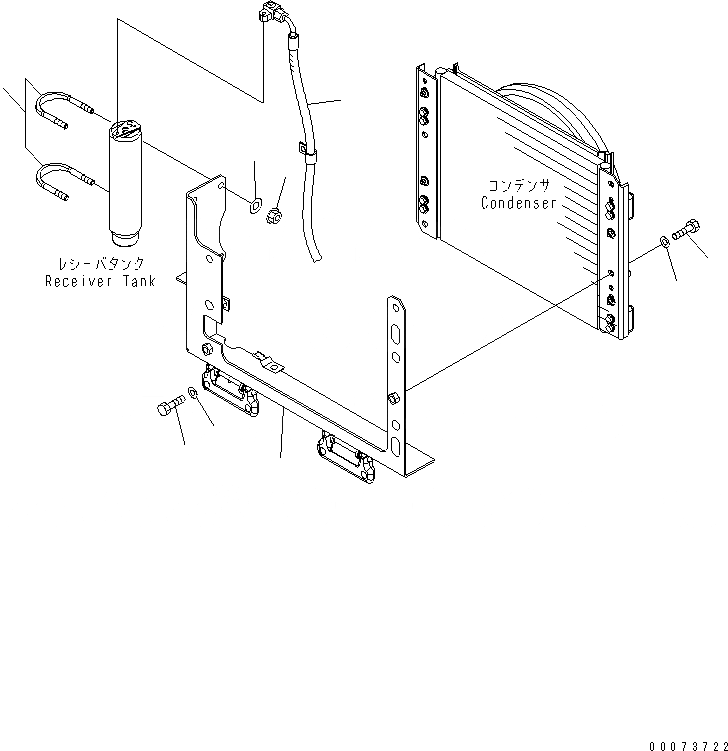 コンデンサ
Condenser

レシーバタンク
Receiver Tank

00073722