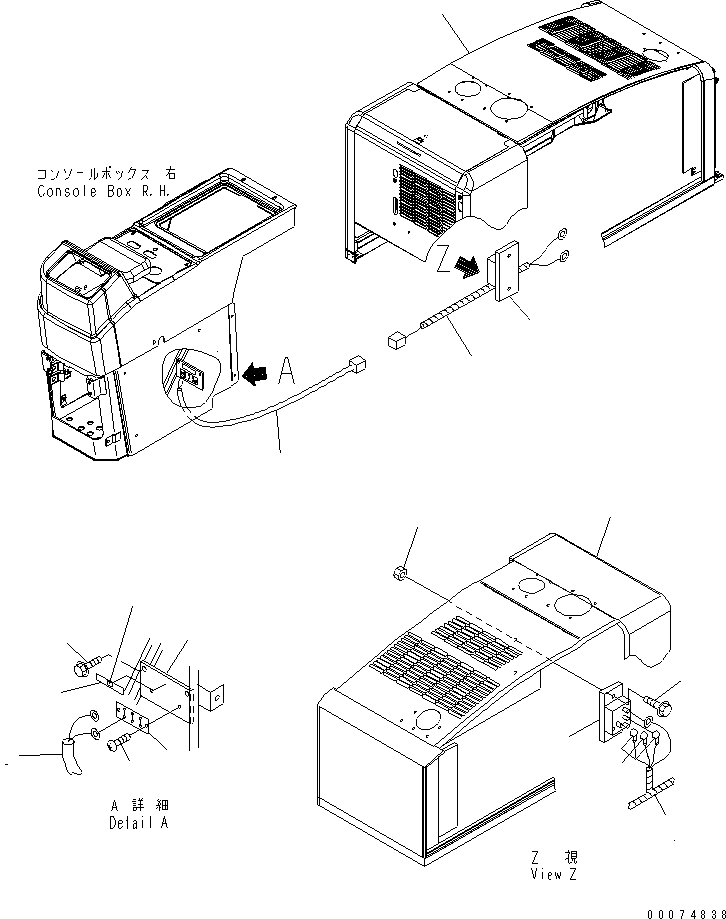 コンソールボックス 右
Console Box R.H.

Z

A

A 詳細
Detail A

Z 視
View Z

00074838