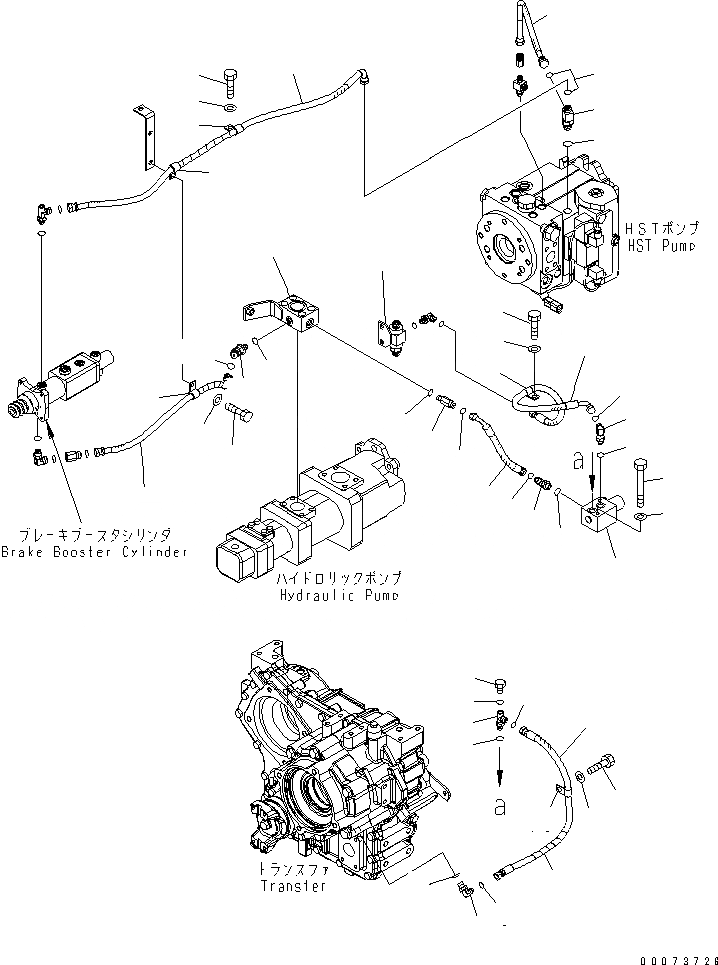 HSTポンプ
HST Pump

a

ブレーキブースタシリンダ
Brake Booster Cylinder

ハイドロリックポンプ
Hydraulic Pump

a

トランスファ
Transfer

00073726