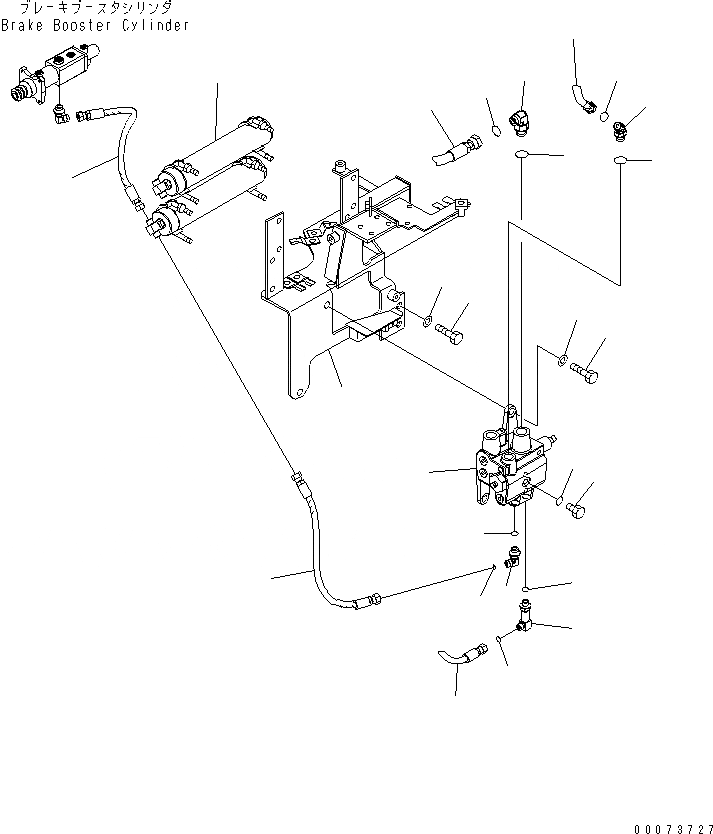 ブレーキブースタシリンダ
Brake Booster Cylinder

00073727