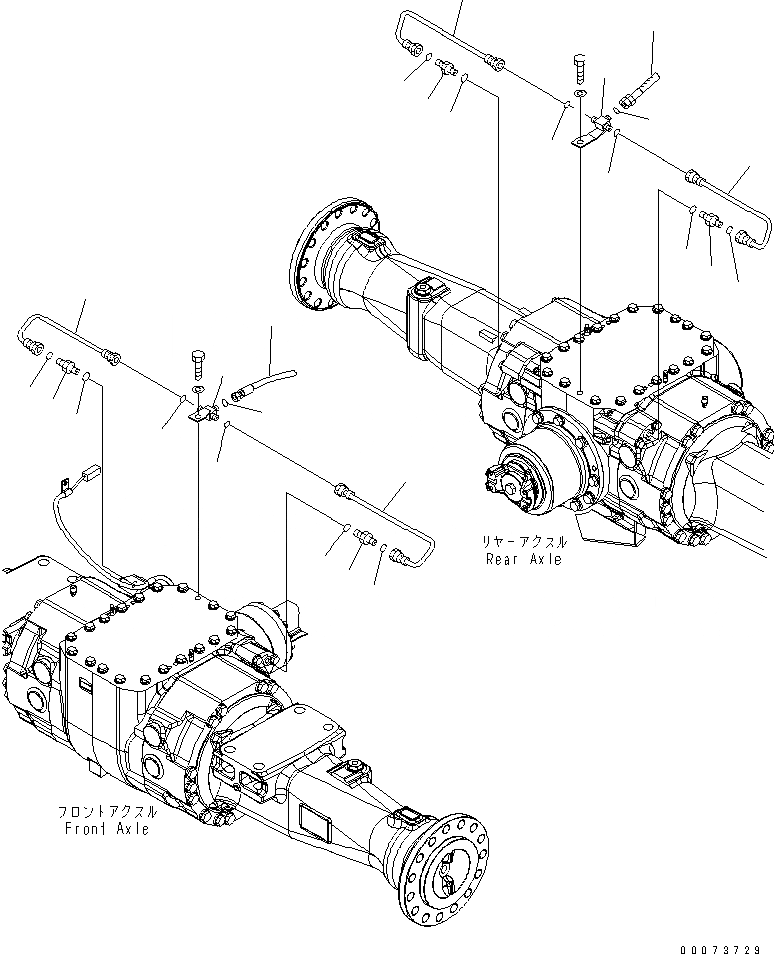 リヤーアクスル
Rear Axle

フロントアクスル
Front Axle

00073729