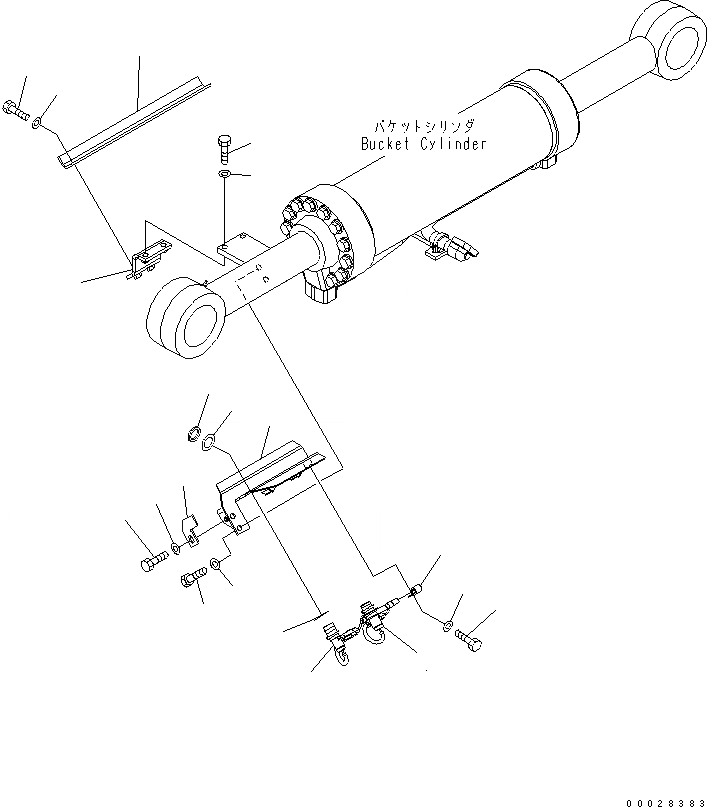 バケットシリンダ
Bucket Cylinder

00028383