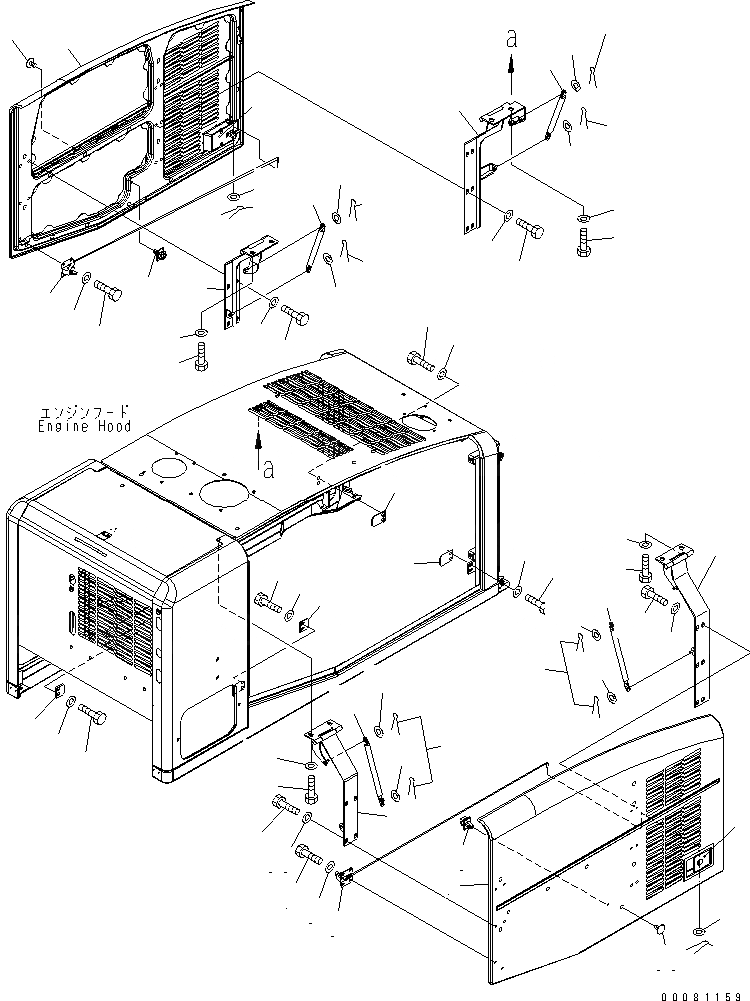 a

エンジンフード
Engine Hood

a

00081159