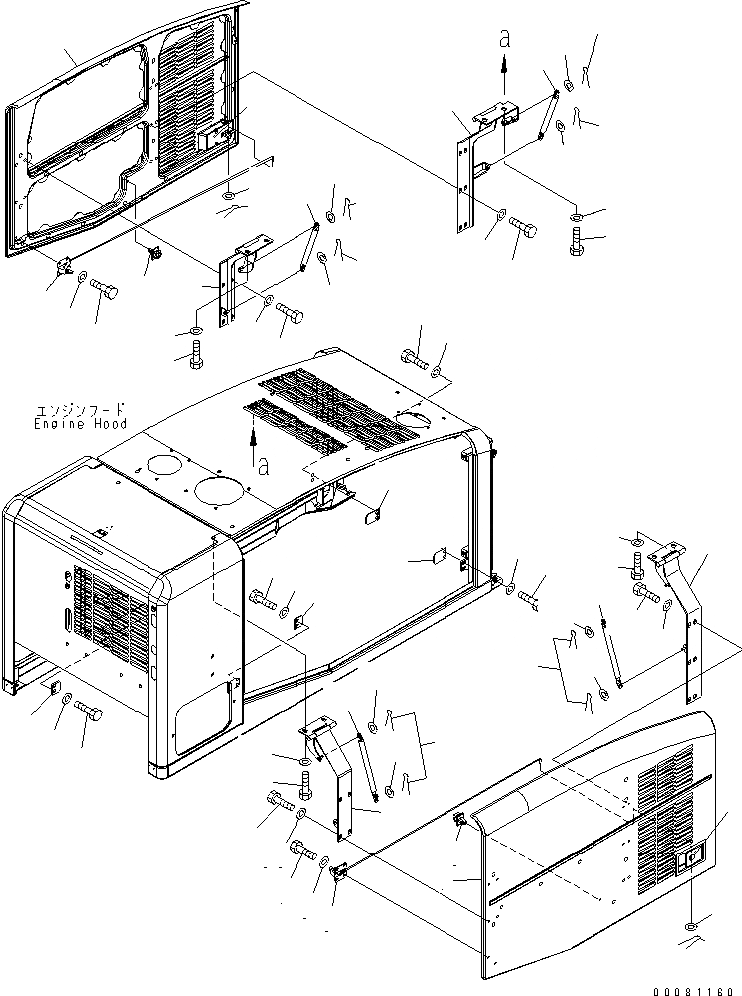 a

エンジンフード
Engine Hood

a

00081160