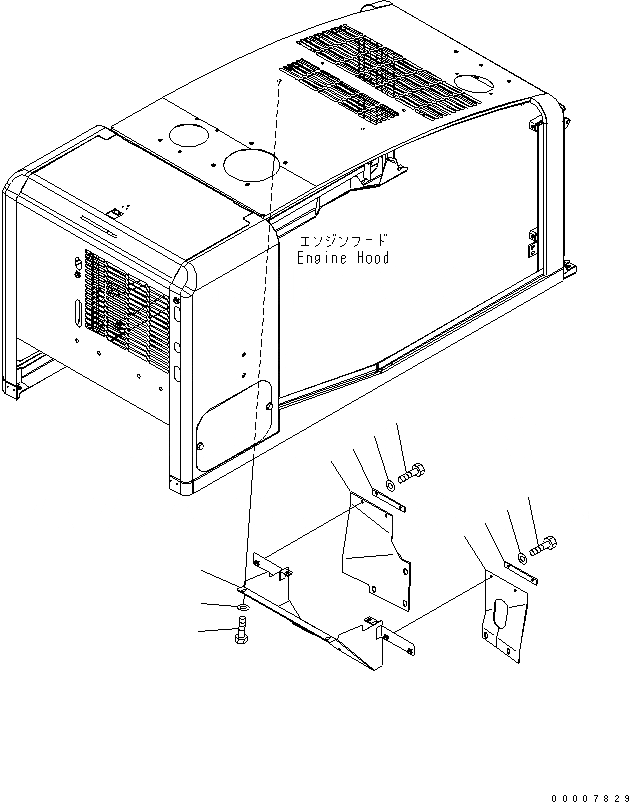 エンジンフード
Engine Hood

00007829