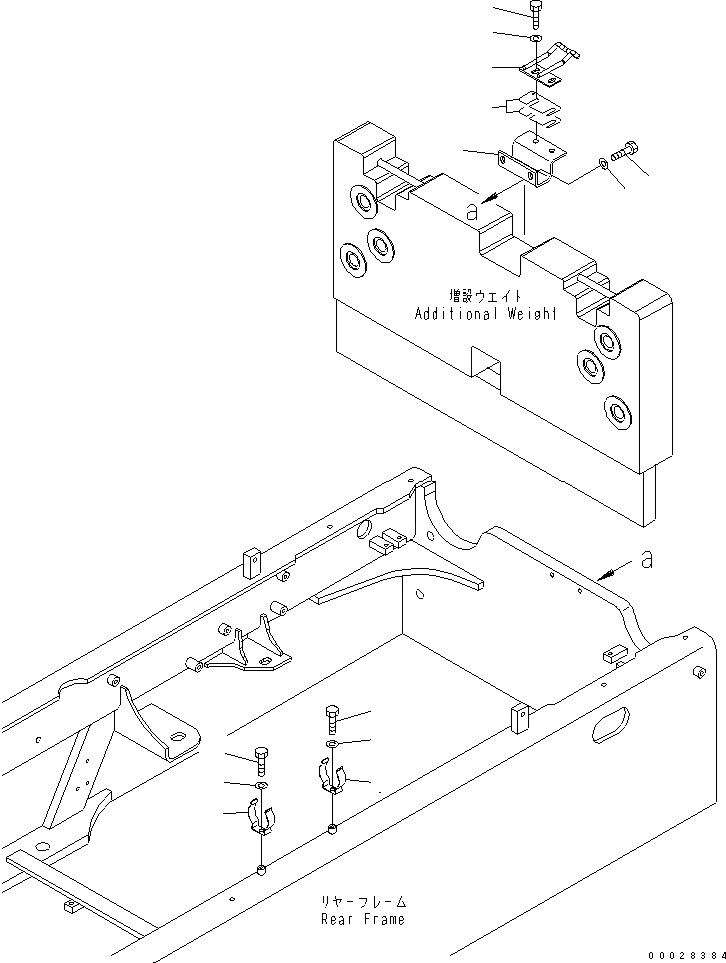 a

増設ウエイト
Additional Weight

a

リヤーフレーム
Rear Frame

00028384