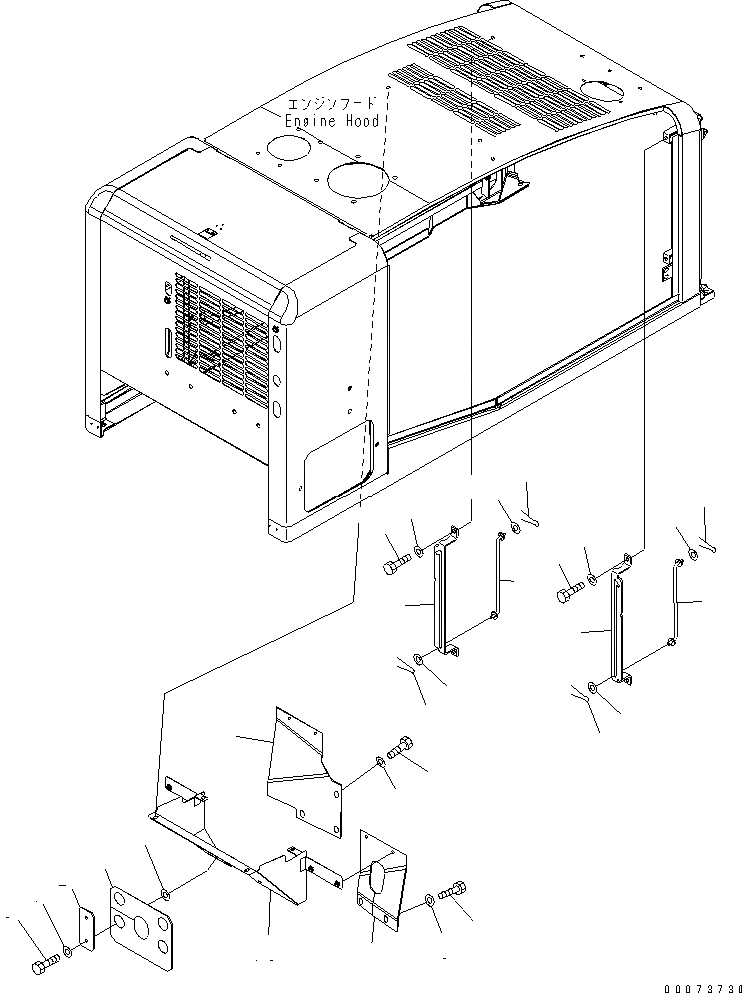 エンジンフード
Engine Hood

00073730