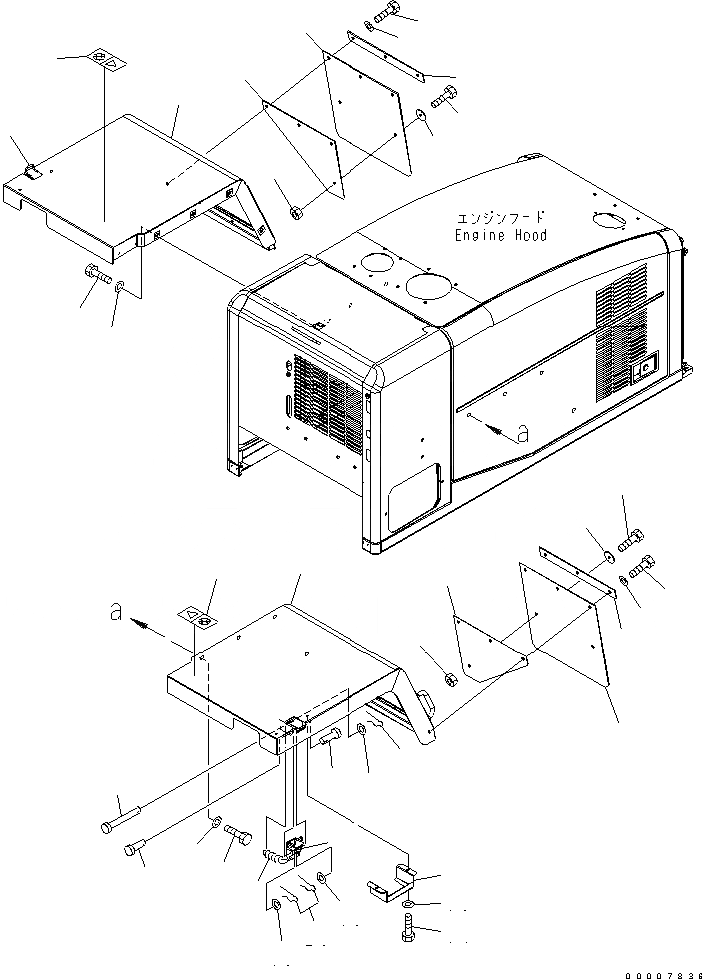 エンジンフード
Engine Hood

a

a

00007836