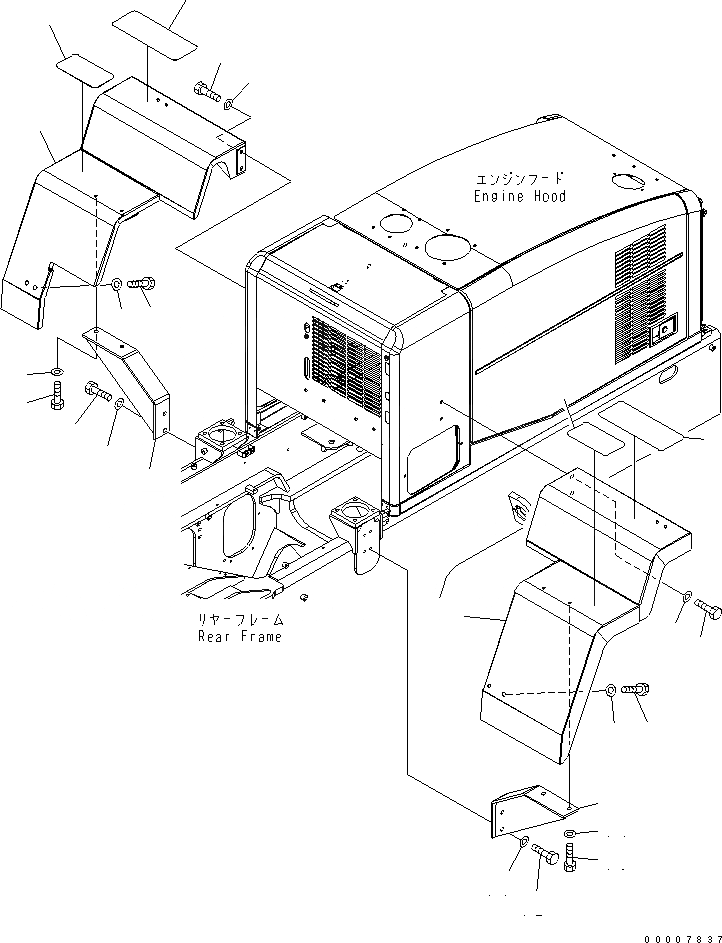 エンジンフード
Engine Hood

リヤーフレーム
Rear Frame

00007837