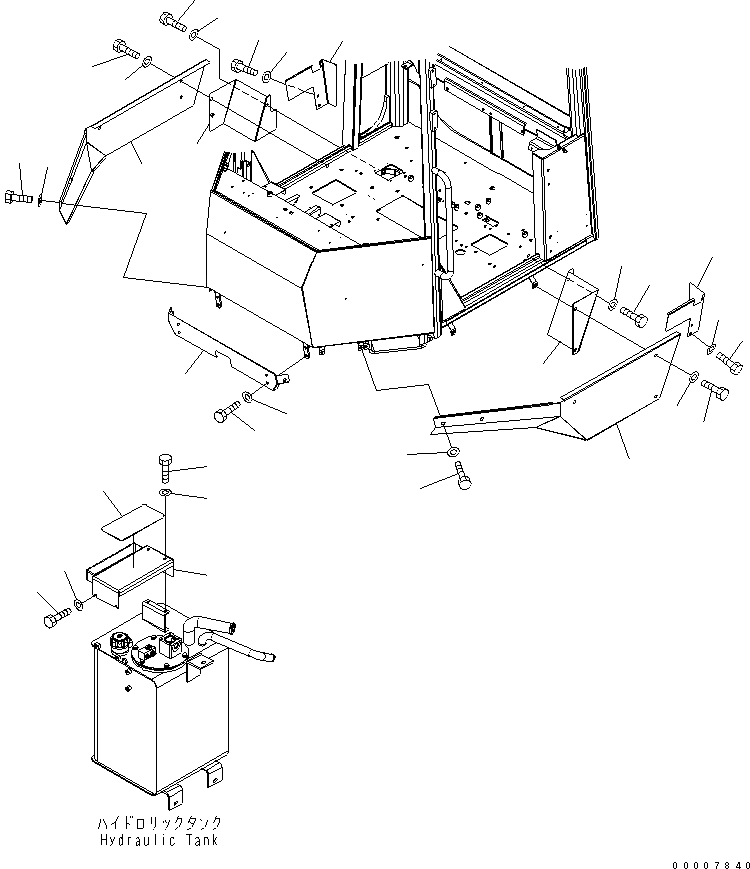 ハイドロリックタンク
Hydraulic Tank

00007840