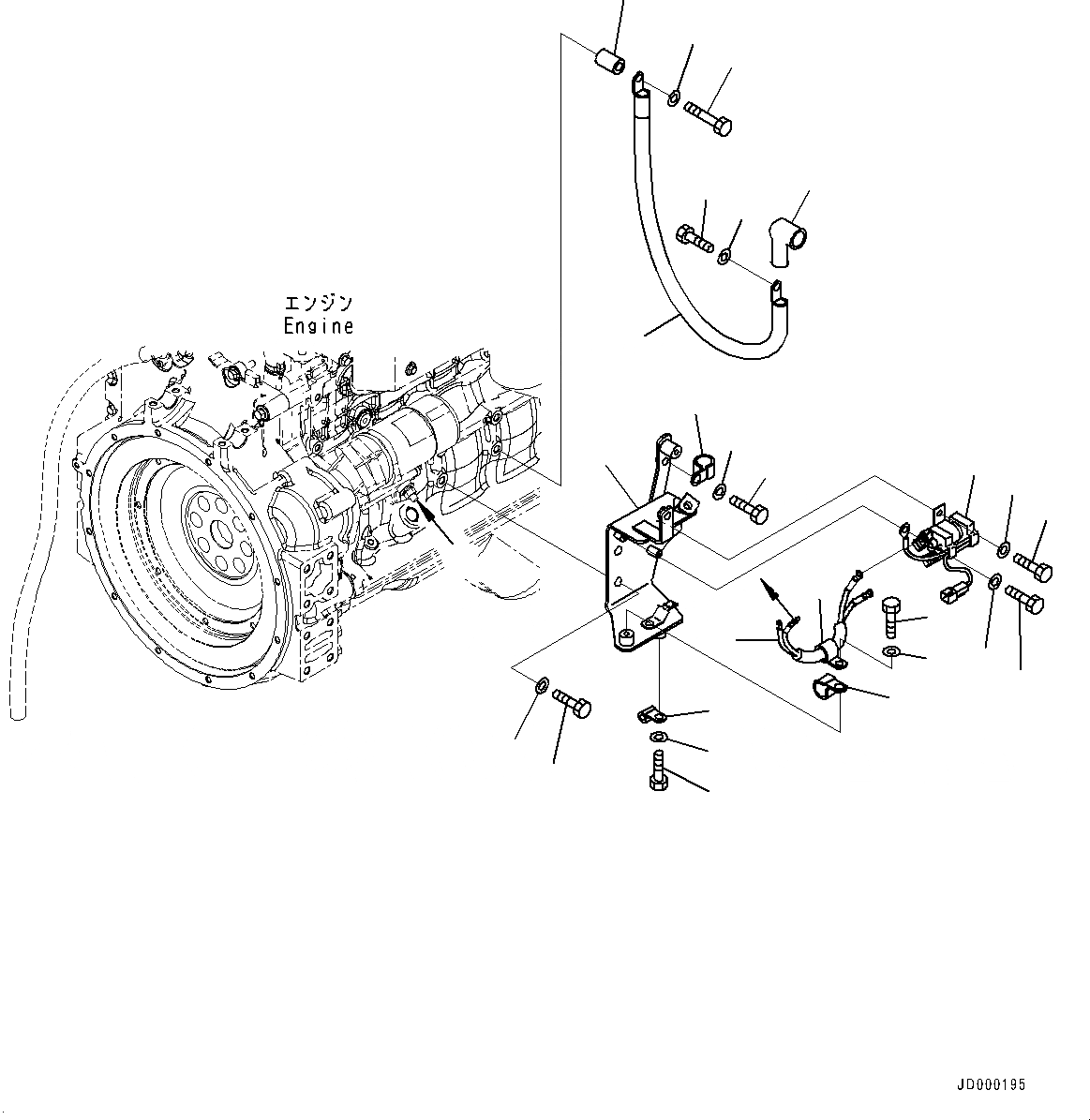 エンジン
Engine

JD000195