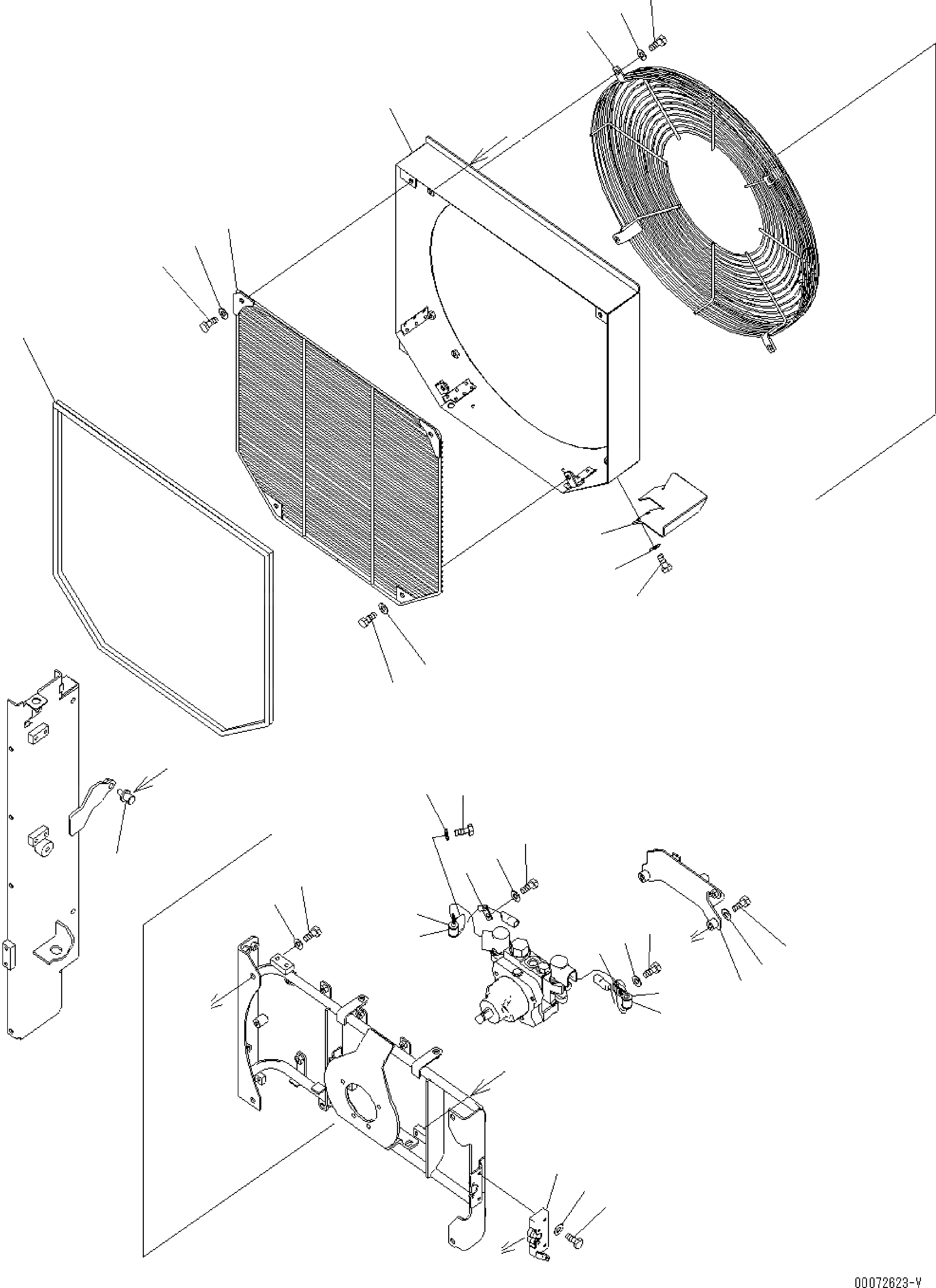 00072623-V