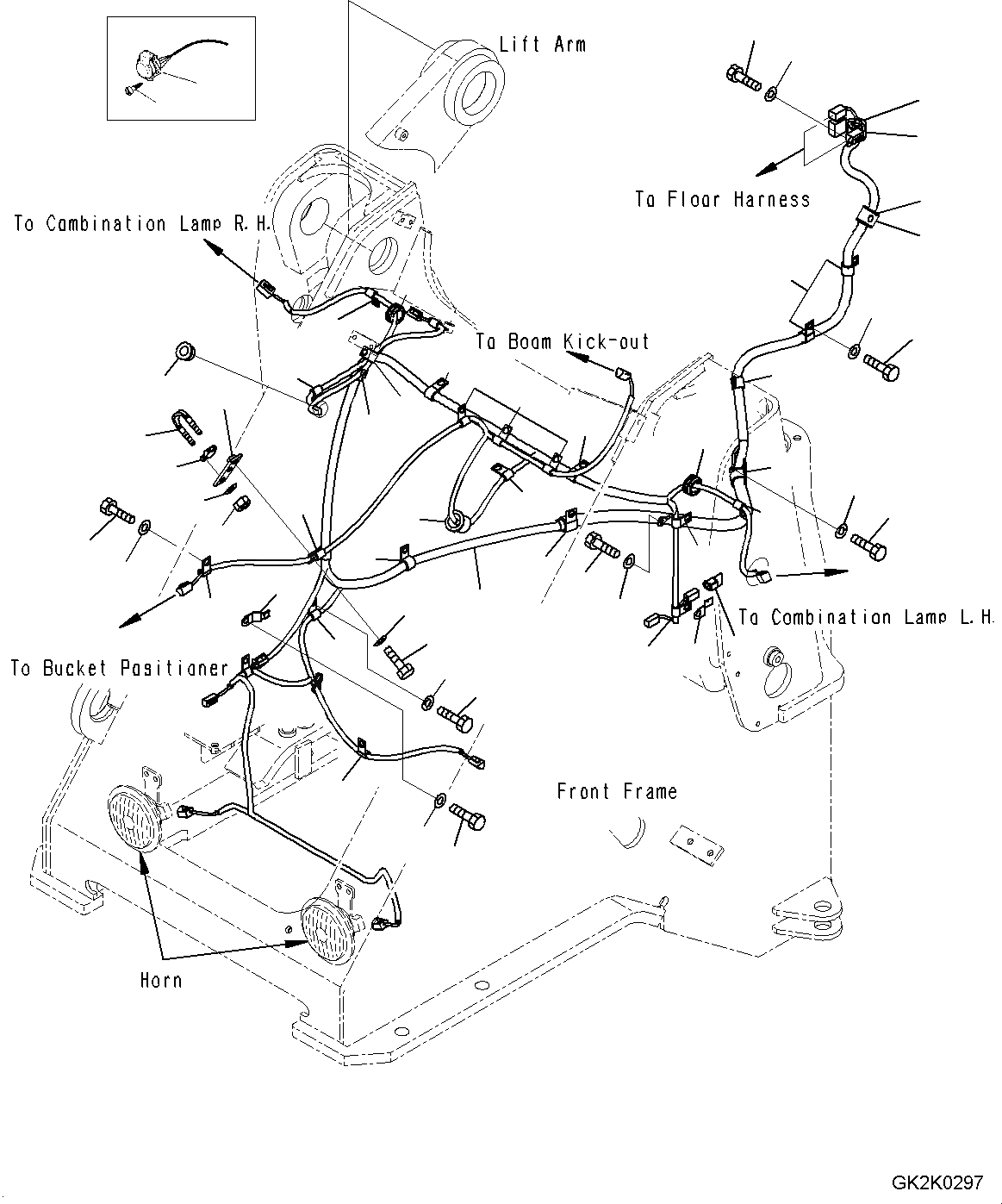 Lift Arm

To Floor Harness

To Combination Lamp R.H.

To Boom Kick-out

To Combination Lamp L.H.

To Bucket Positioner

Front Frame

Horn

GK2K0297