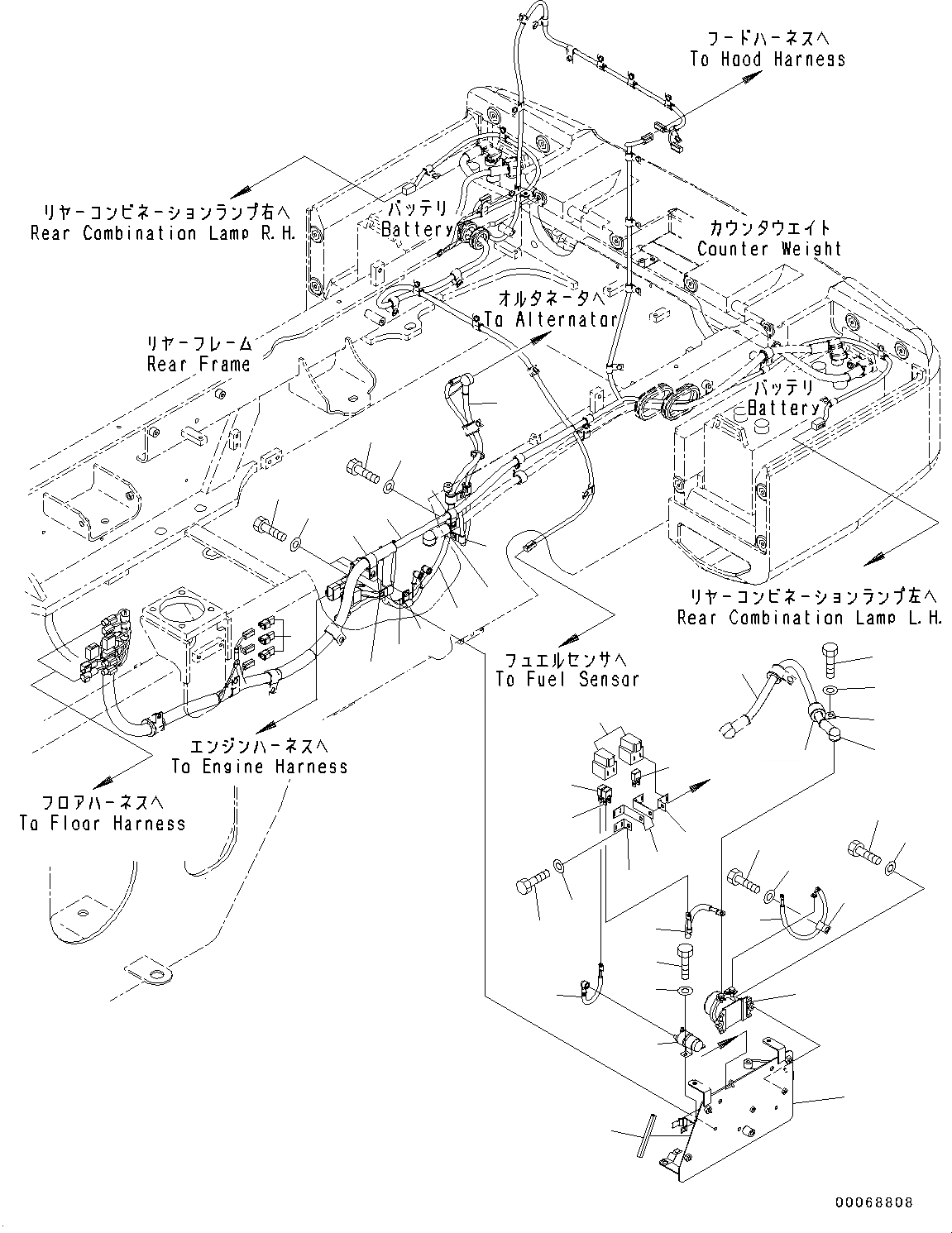 フードハーネスへ
To Hood Harness

リヤーコンビネーションランプ右へ
Rear Combination Lamp R.H.

バッテリ
Battery

カウンタウエイト
Counter Weight

オルタネータへ
To Alternator

リヤーフレーム
Rear Frame

バッテリ
Battery

リヤーコンビネーションランプ左へ
Rear Combination Lamp L.H.

フュエルセンサへ
To Fuel Sensor

エンジンハーネスへ
To Engine Harness

フロアハーネスへ
To Floor Harness

00068808