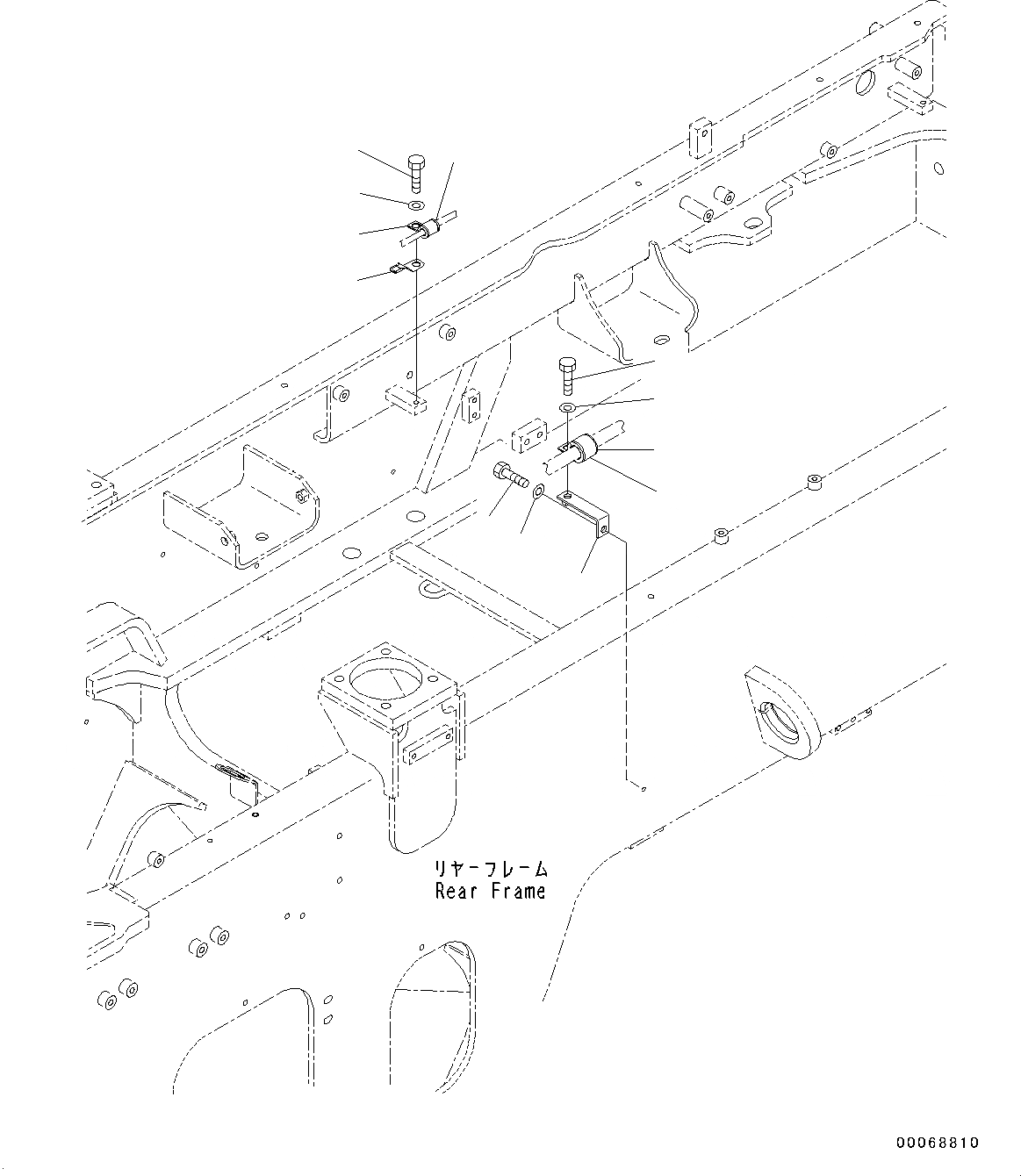 リヤーフレーム
Rear Frame

00068810