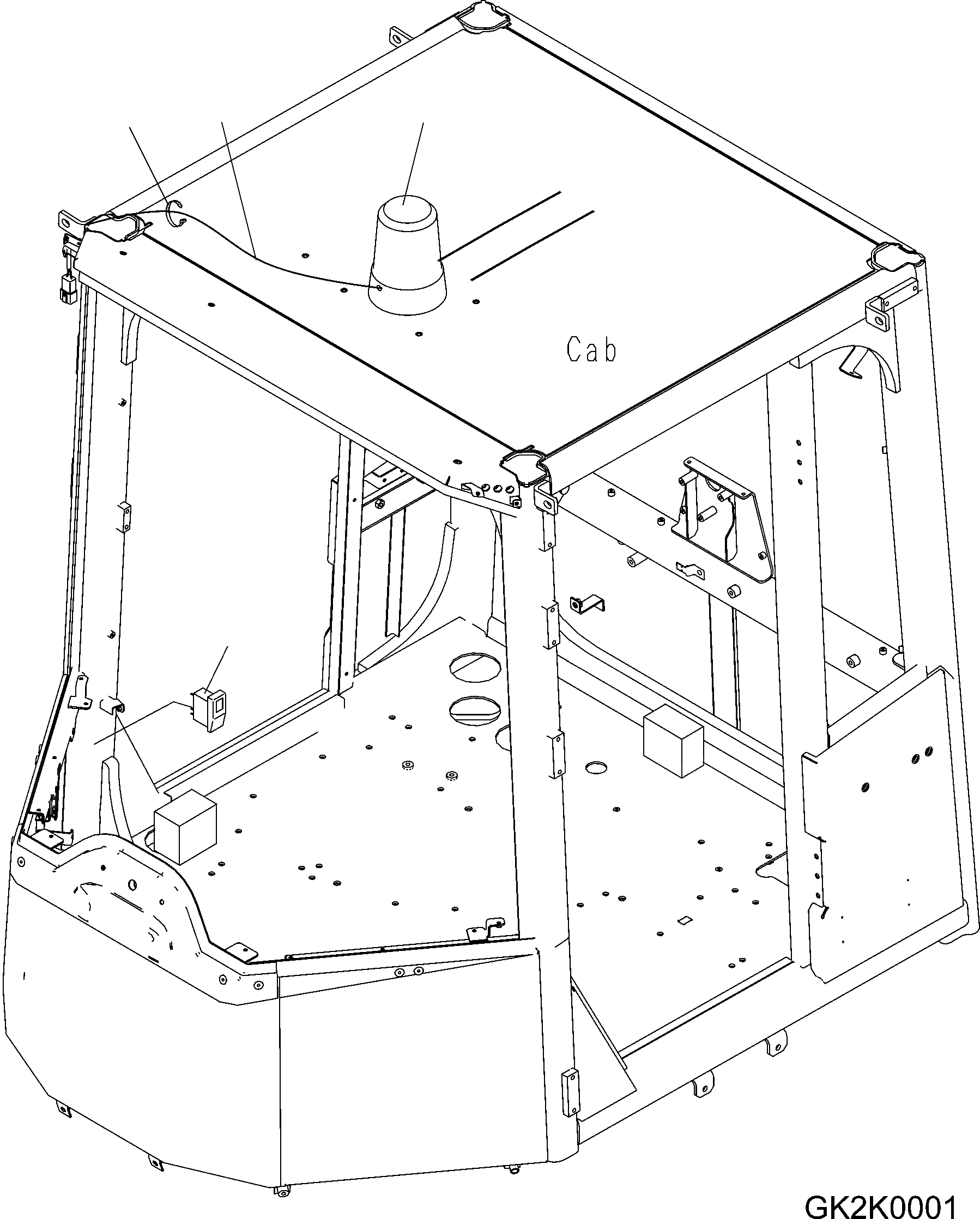 Cab

GK2K0001