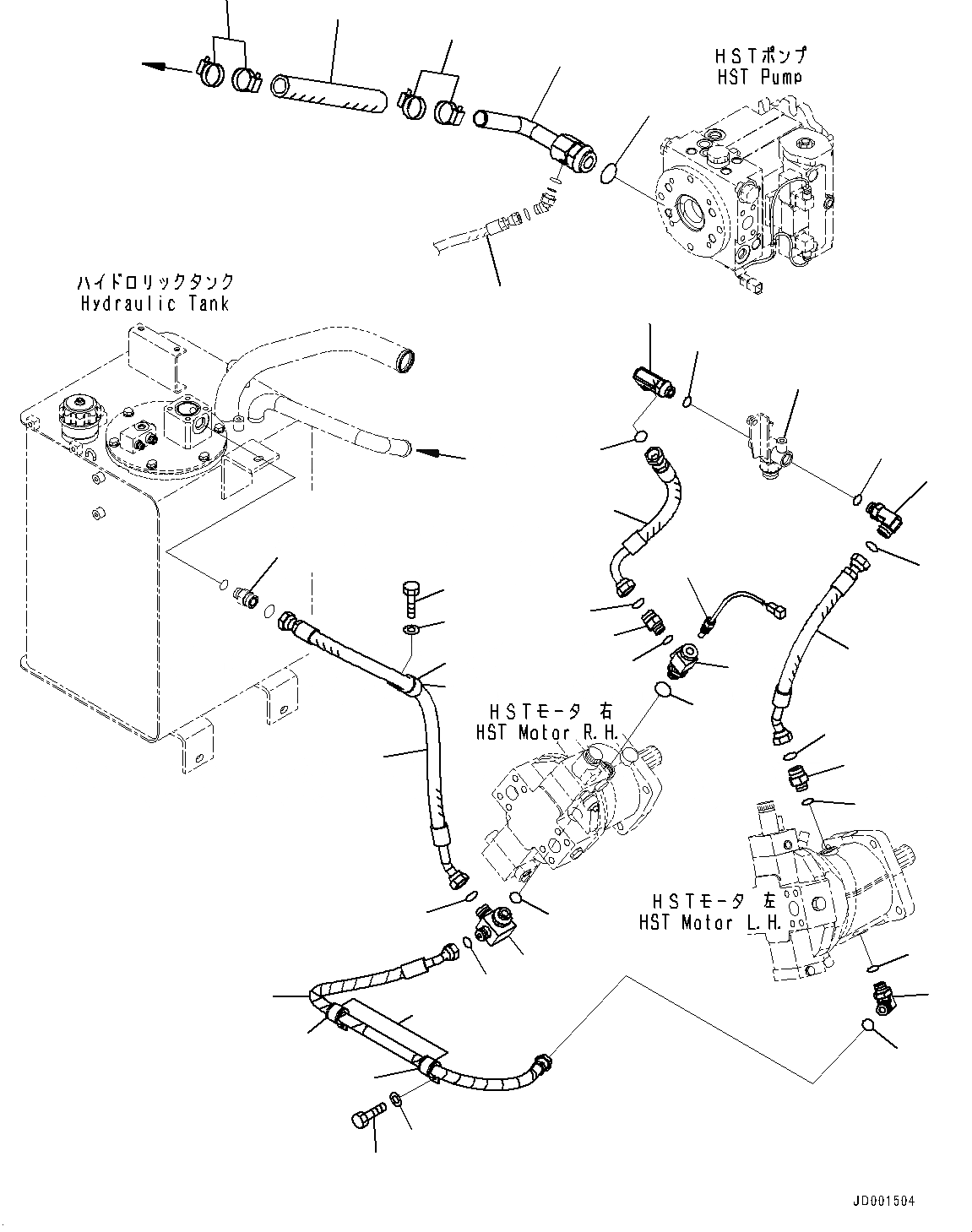 HSTポンプ
HST Pump

ハイドロリックタンク
Hydraulic Tank

HSTモータ 右
HST Motor R.H.

HSTモータ 左
HST Motor L.H.

JD001504