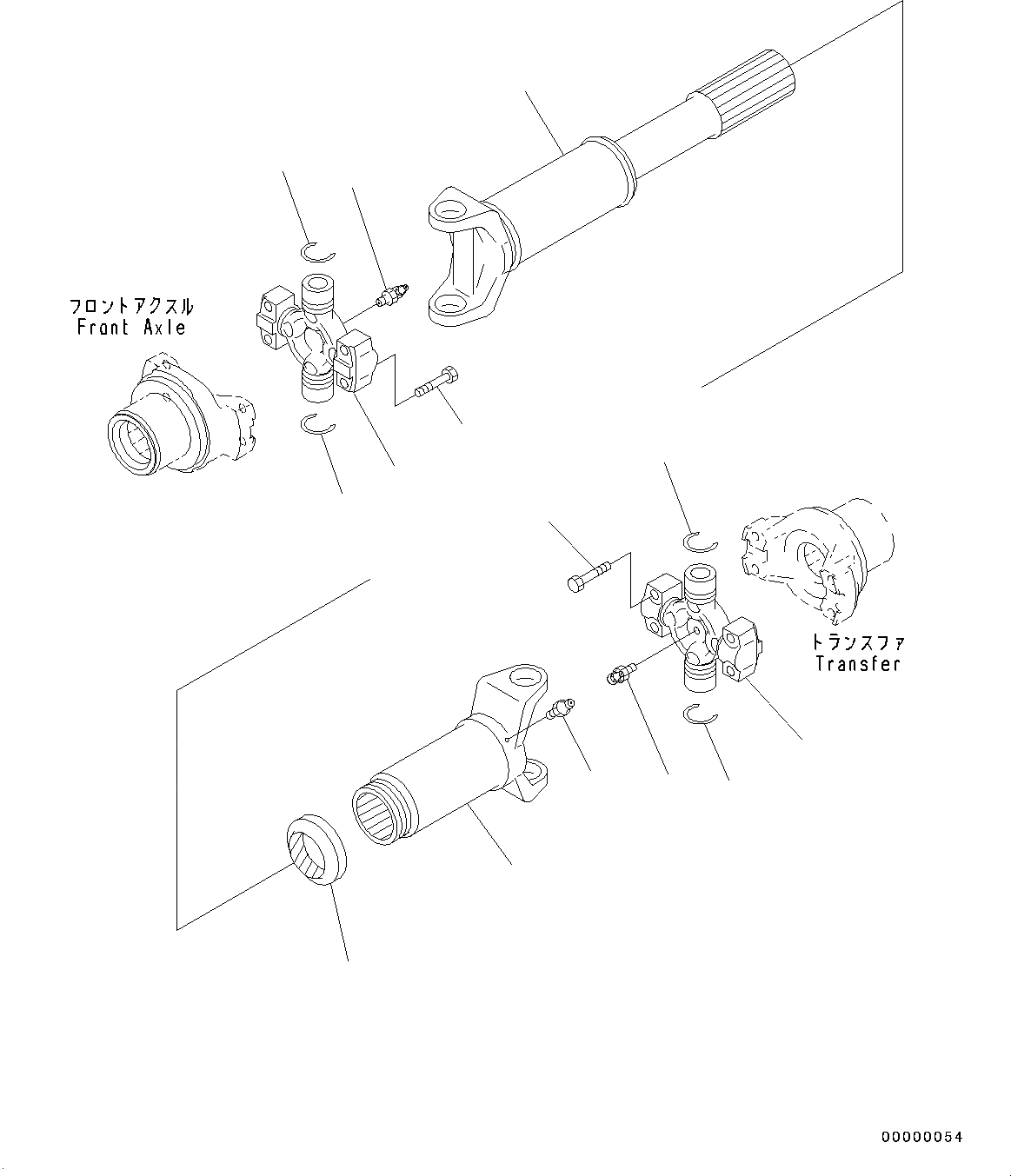 フロントアクスル
Front Axle

トランスファ
Transfer

00000054