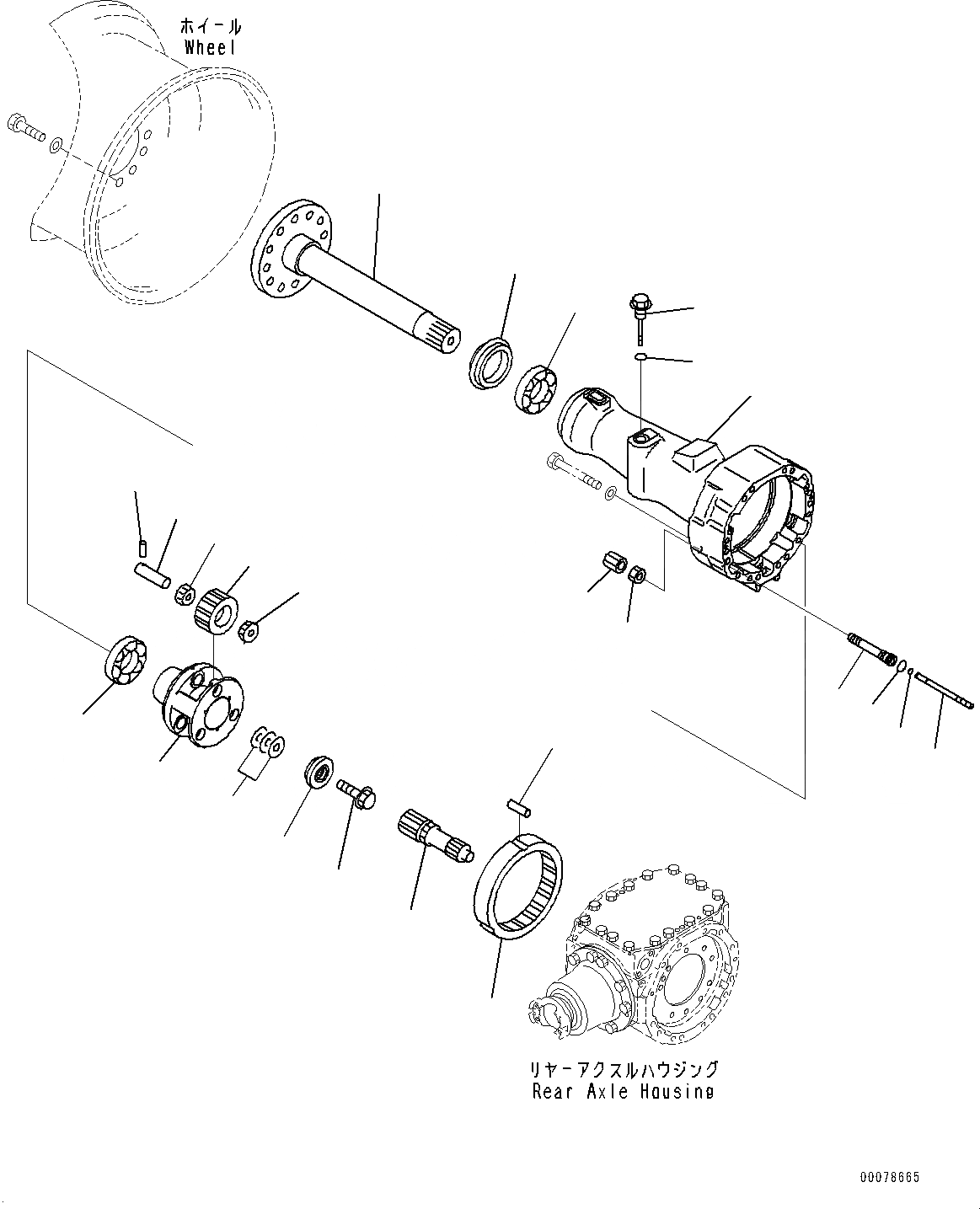 ホイール
Wheel

リヤーアクスルハウジング
Rear Axle Housing

00078665