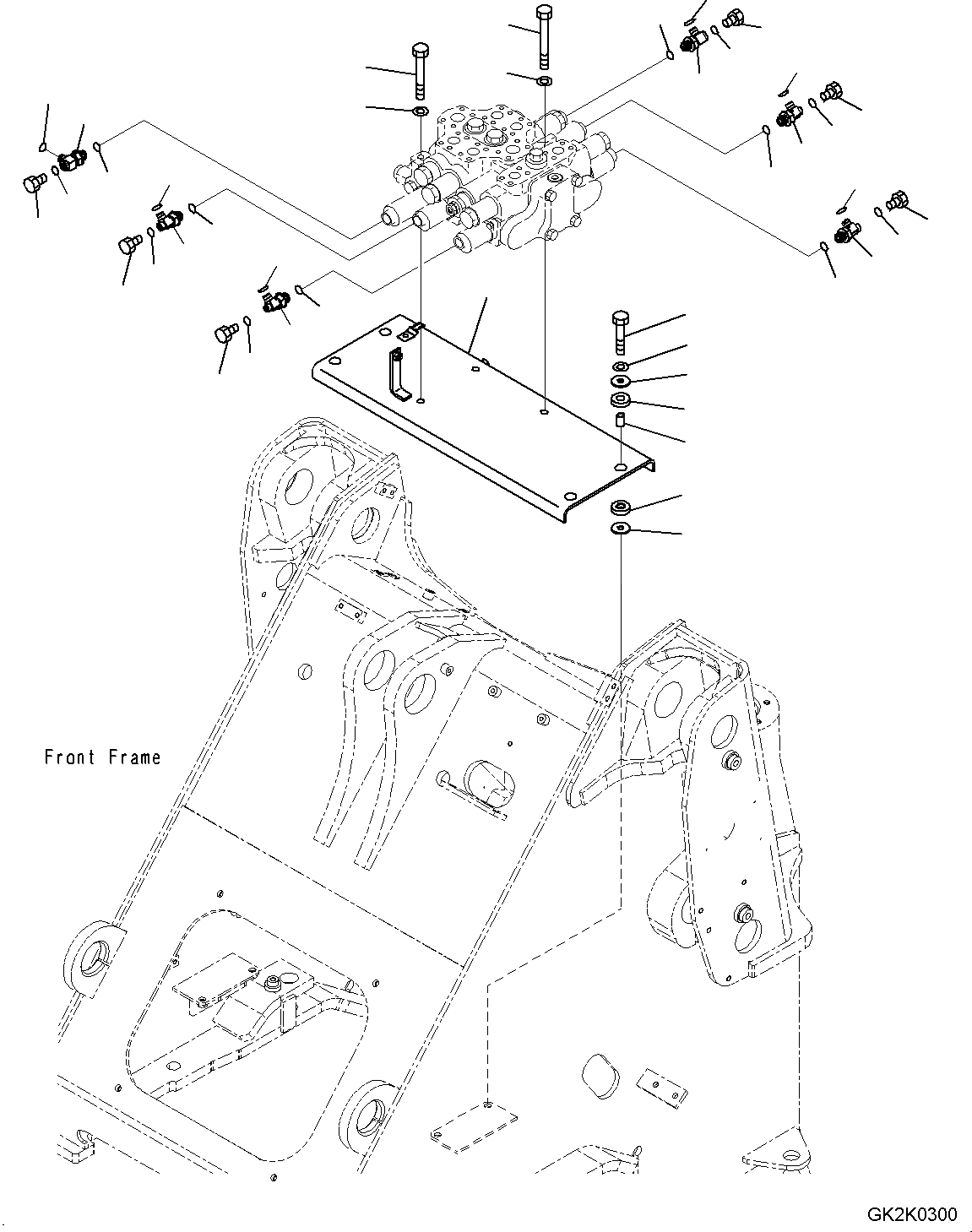 Front Frame

GK2K0300