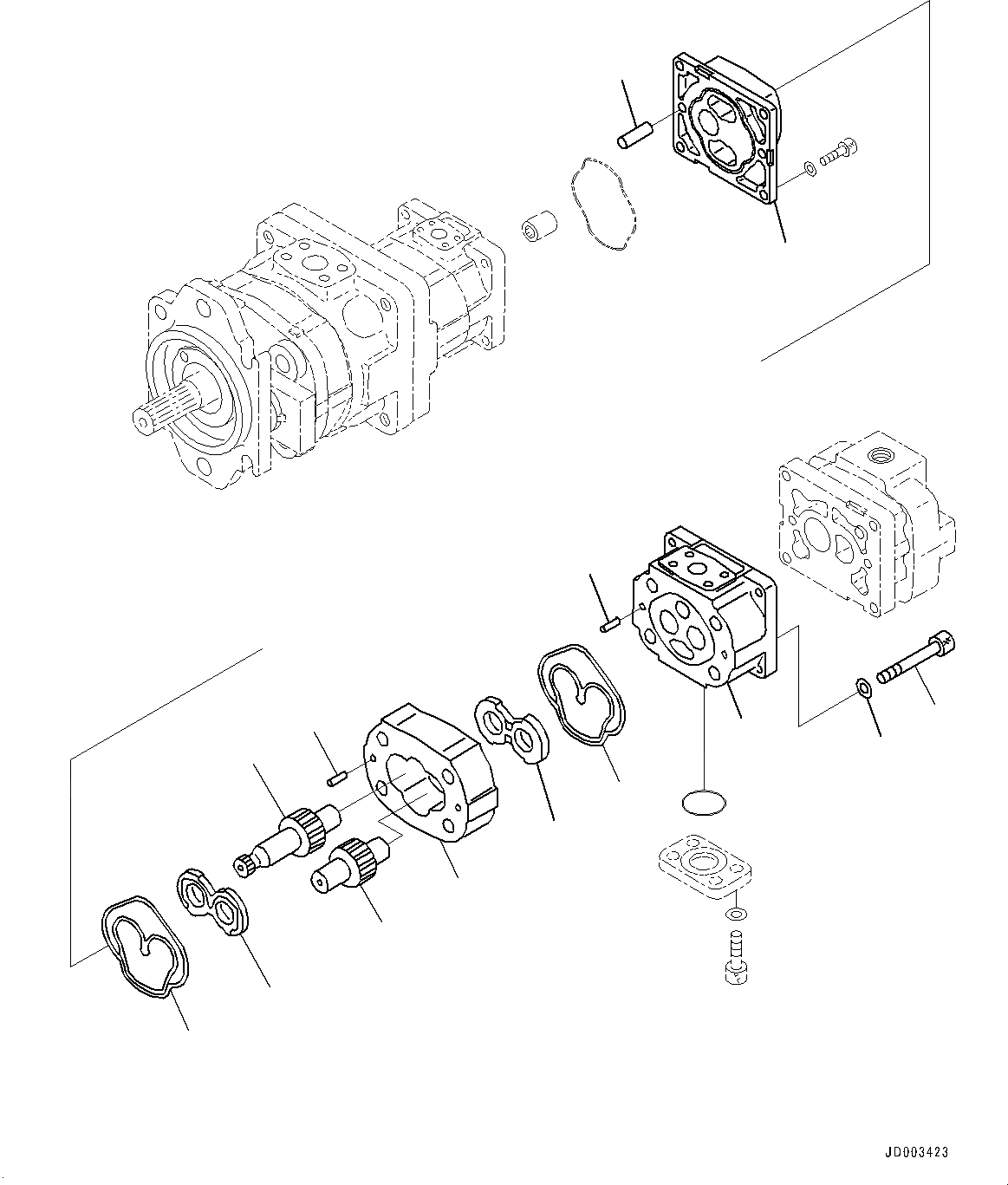 JD003423