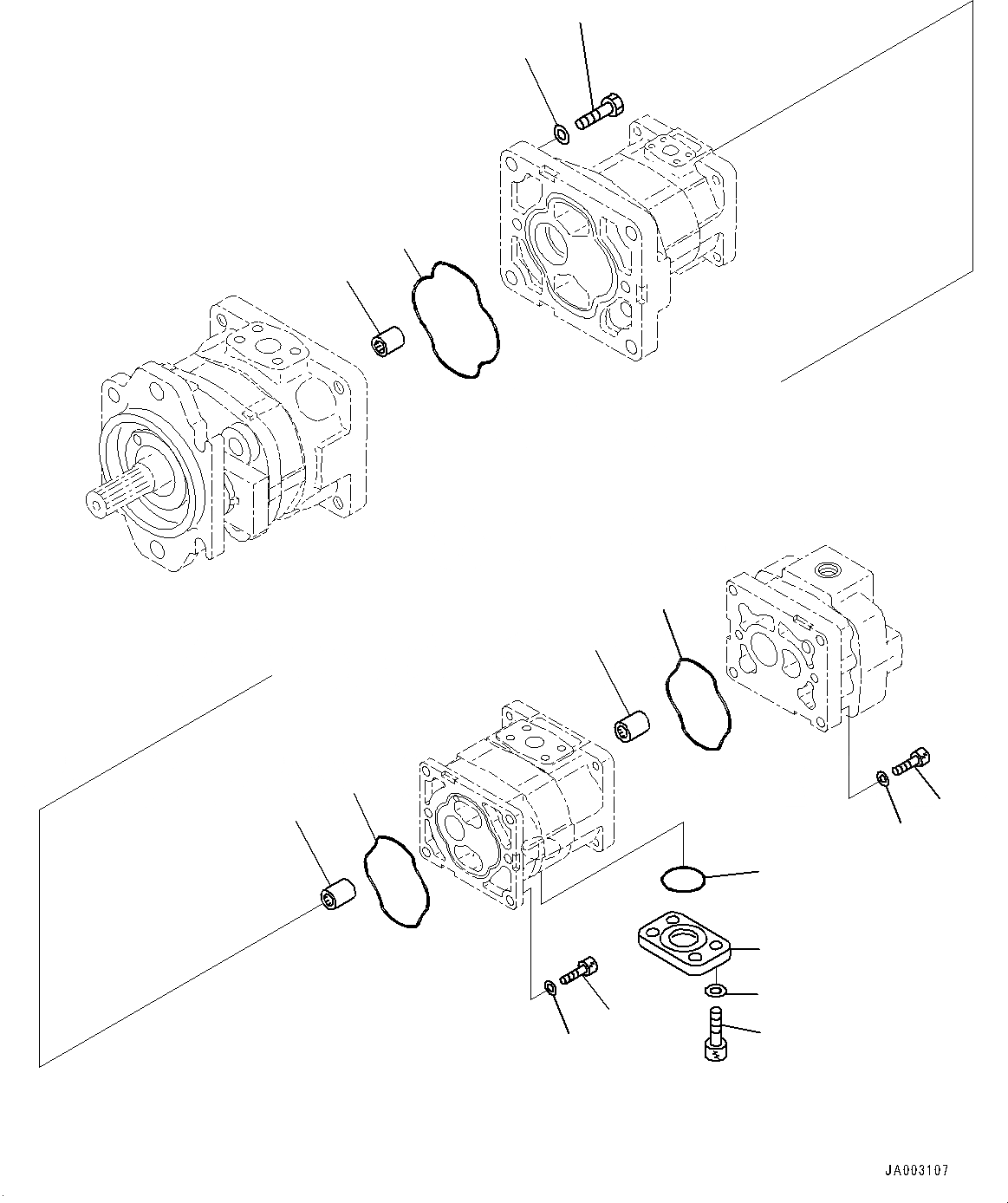 JA003107